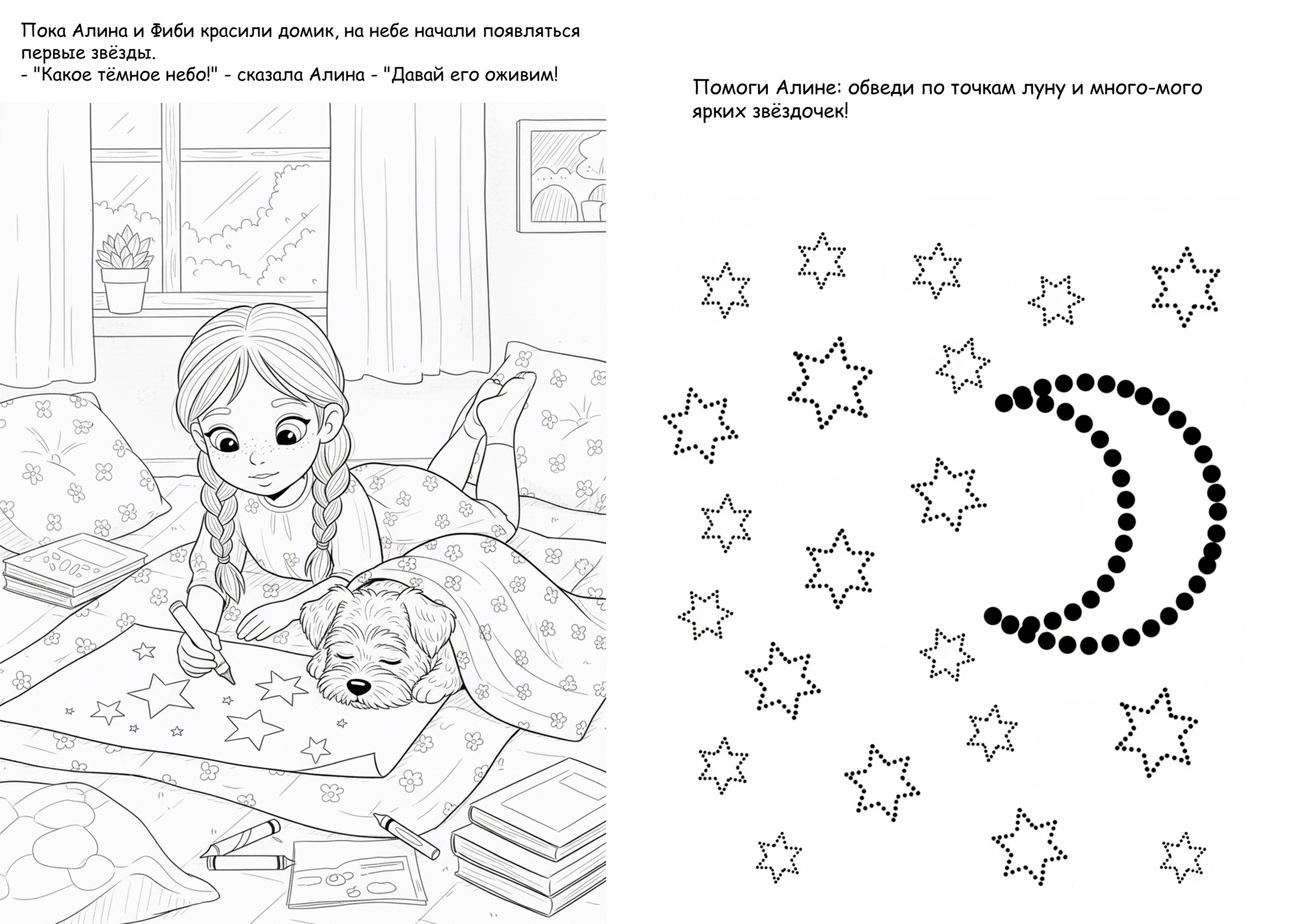 Пока Алина и Фиби красили домик, на небе начали появляться первые звёзды.
- "Какое тёмное небо!" - сказала Алина - "Давай его оживим!

Помоги Алине: обведи по точкам луну и много-мого ярких звёздочек!