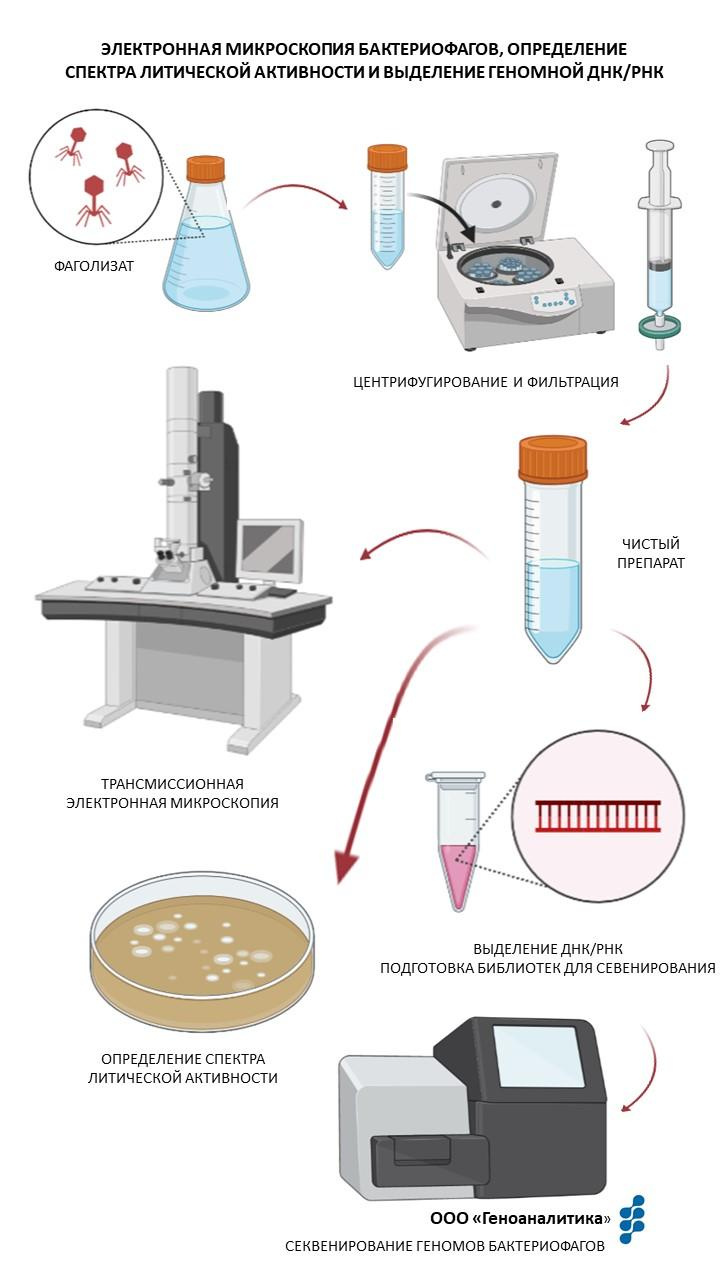 ЭЛЕКТРОННАЯ МИКРОСКОПИЯ БАКТЕРИОФАГОВ, ОПРЕДЕЛЕНИЕ СПЕКТРА ЛИТИЧЕСКОЙ АКТИВНОСТИ И ВЫДЕЛЕНИЕ ГЕНОМНОЙ ДНК/РНК

ФАГОЛИЗАТ

ЦЕНТРИФУГИРОВАНИЕ И ФИЛЬТРАЦИЯ

ЧИСТЫЙ ПРЕПАРАТ

ТРАНСМИССИОННАЯ ЭЛЕКТРОННАЯ МИКРОСКОПИЯ

ВЫДЕЛЕНИЕ ДНК/РНК
ПОДГОТОВКА БИБЛИОТЕК ДЛЯ СЕВЕНИРОВАНИЯ

ОПРЕДЕЛЕНИЕ СПЕКТРА ЛИТИЧЕСКОЙ АКТИВНОСТИ

ООО «Геноаналитика»

СЕКВЕНИРОВАНИЕ ГЕНОМОВ БАКТЕРИОФАГОВ