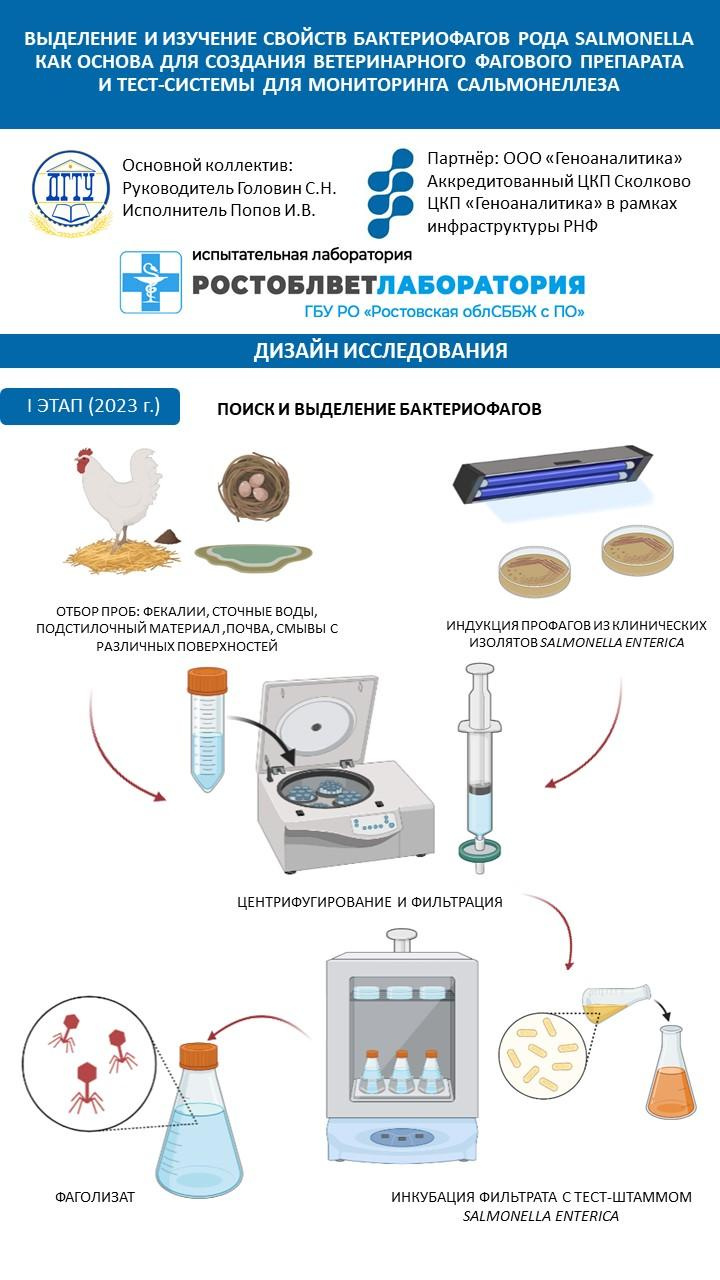 ВЫДЕЛЕНИЕ И ИЗУЧЕНИЕ СВОЙСТВ БАКТЕРИОФАГОВ РОДА SALMONELLA КАК ОСНОВА ДЛЯ СОЗДАНИЯ ВЕТЕРИНАРНОГО ФАГОВОГО ПРЕПАРАТА И ТЕСТ-СИСТЕМЫ ДЛЯ МОНИТОРИНГА САЛЬМОНЕЛЛЕЗА

ДГТУ

Основной коллектив:
Руководитель Головин С.Н.
Исполнитель Попов И.В.

Партнёр: ООО «Геноаналитика»
Аккредитованный ЦКП Сколково
ЦКП «Геноаналитика» в рамках инфраструктуры РНФ

испытательная лаборатория
РОСТОБЛВЕТЛАБОРАТОРИЯ
ГБУ РО «Ростовская облСББЖ с ПО»

ДИЗАЙН ИССЛЕДОВАНИЯ

I ЭТАП (2023 г.)

ПОИСК И ВЫДЕЛЕНИЕ БАКТЕРИОФАГОВ

ОТБОР ПРОБ: ФЕКАЛИИ, СТОЧНЫЕ ВОДЫ, ПОДСТИЛОЧНЫЙ МАТЕРИАЛ ,ПОЧВА, СМЫВЫ С РАЗЛИЧНЫХ ПОВЕРХНОСТЕЙ

ИНДУКЦИЯ ПРОФАГОВ ИЗ КЛИНИЧЕСКИХ ИЗОЛЯТОВ SALMONELLA ENTERICA

ЦЕНТРИФУГИРОВАНИЕ И ФИЛЬТРАЦИЯ

ФАГОЛИЗАТ

ИНКУБАЦИЯ ФИЛЬТРАТА С ТЕСТ-ШТАММОМ SALMONELLA ENTERICA