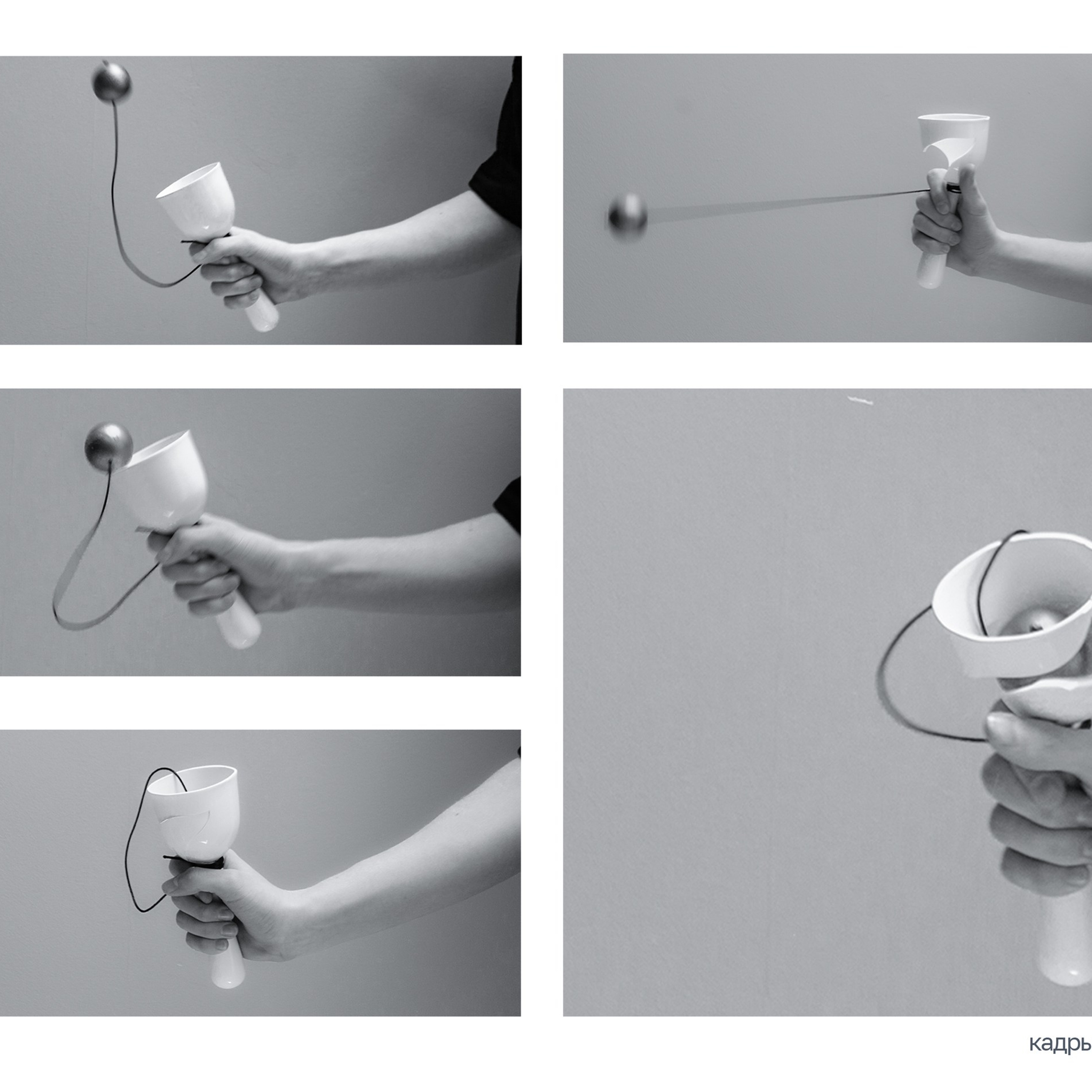 кадры