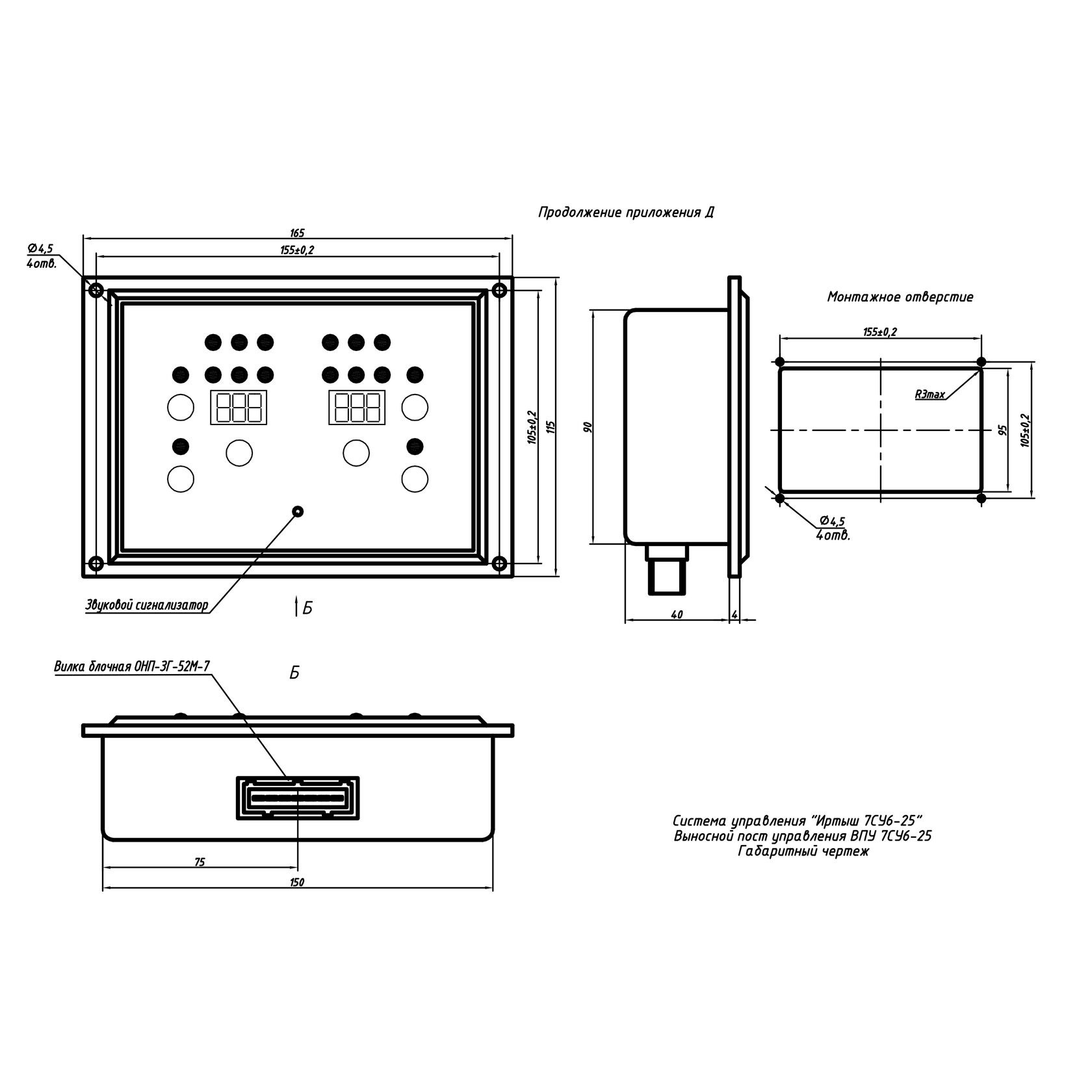 Продолжение приложения Д

165

155±0,2

Ø4,5
4отв.

105±0,2

115

Звуковой сигнализатор

Б

90

40

4

Монтажное отверстие

155±0,2

R3max

95

105±0,2

Ø4,5
4отв.

Вилка блочная ОНП-ЗГ-52М-7

Б

75

150

Система управления "Иртыш 7СУ6-25"
Выносной пост управления ВПУ 7СУ6-25
Габаритный чертеж