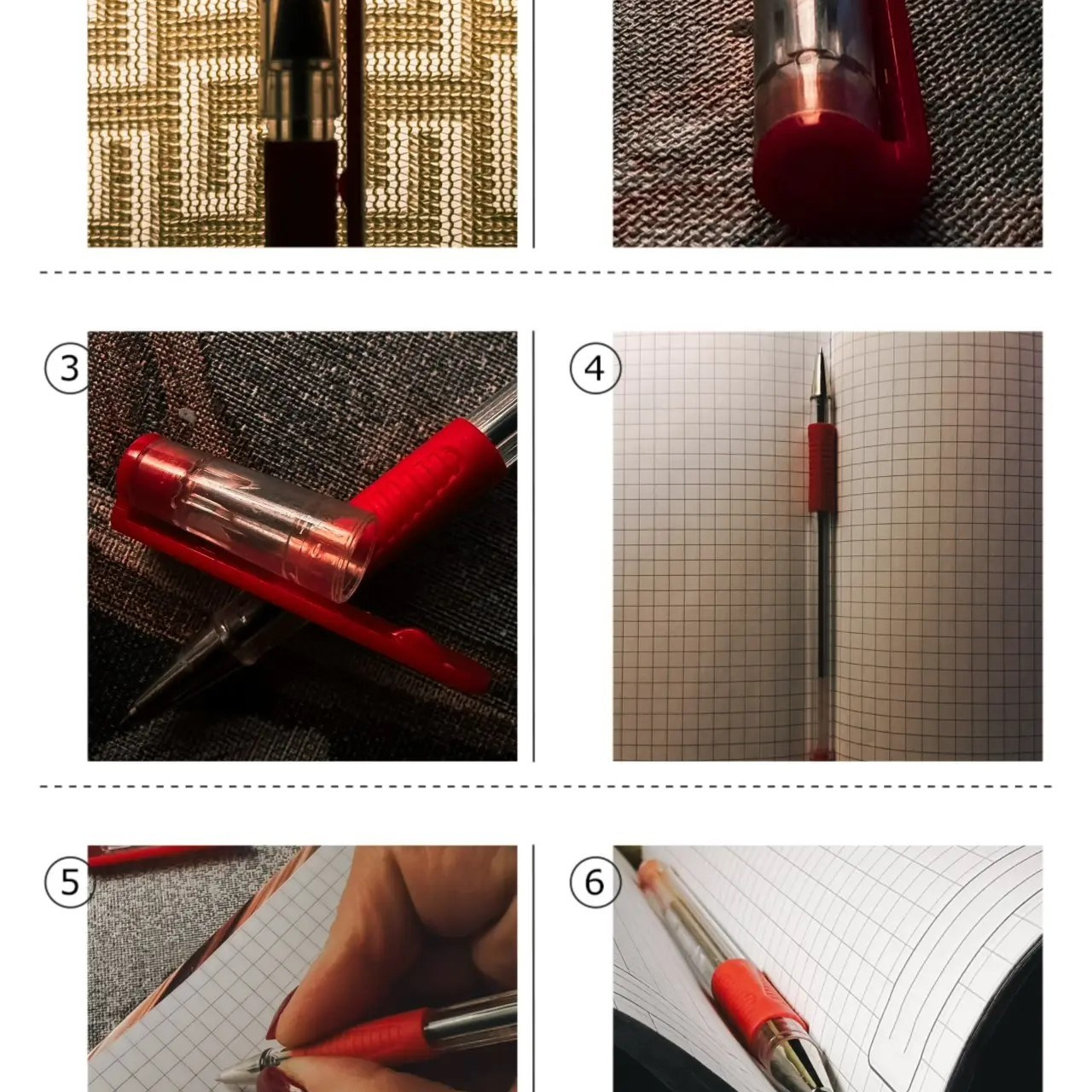 3

4

5

6