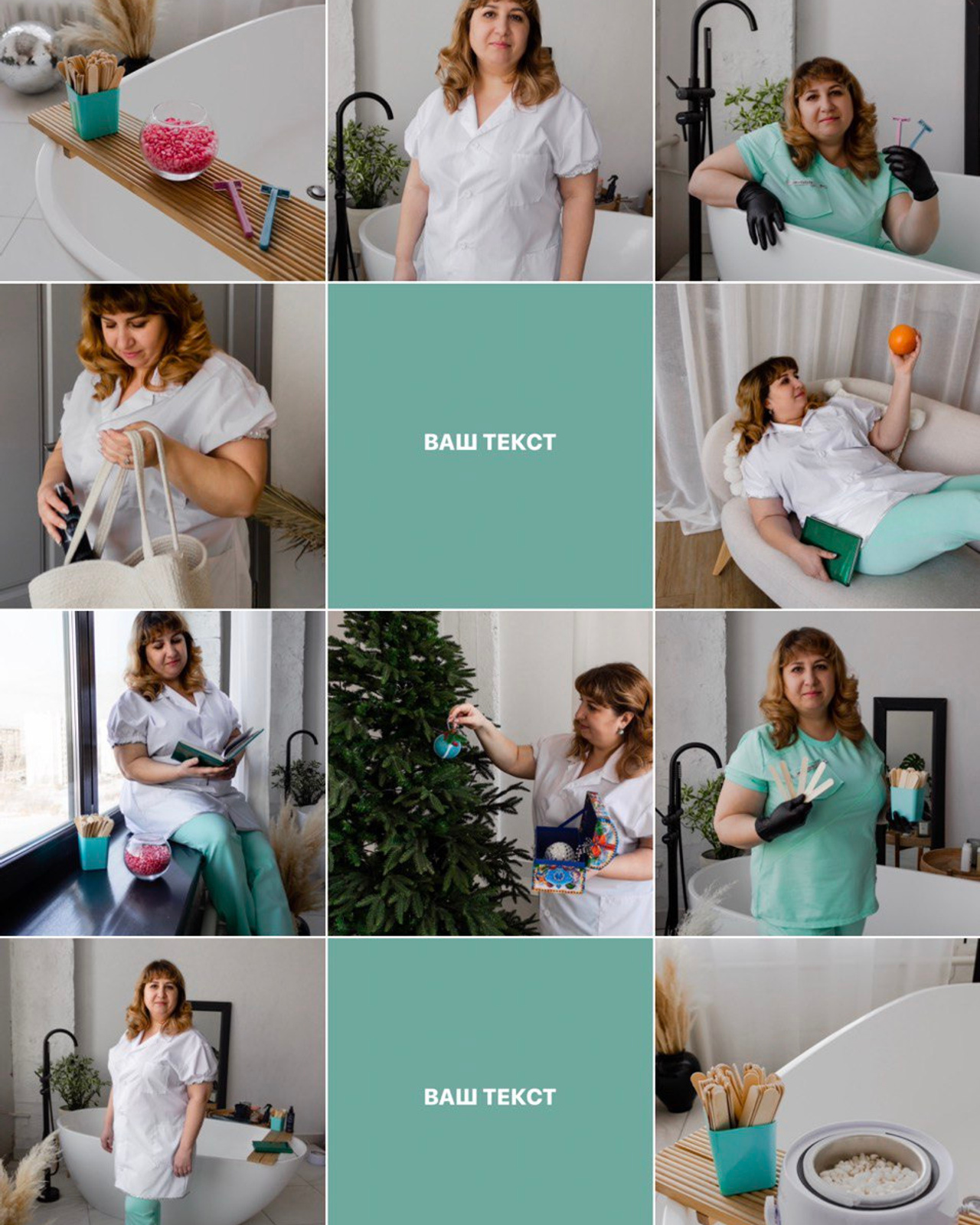 ВАШ ТЕКСТ

ВАШ ТЕКСТ