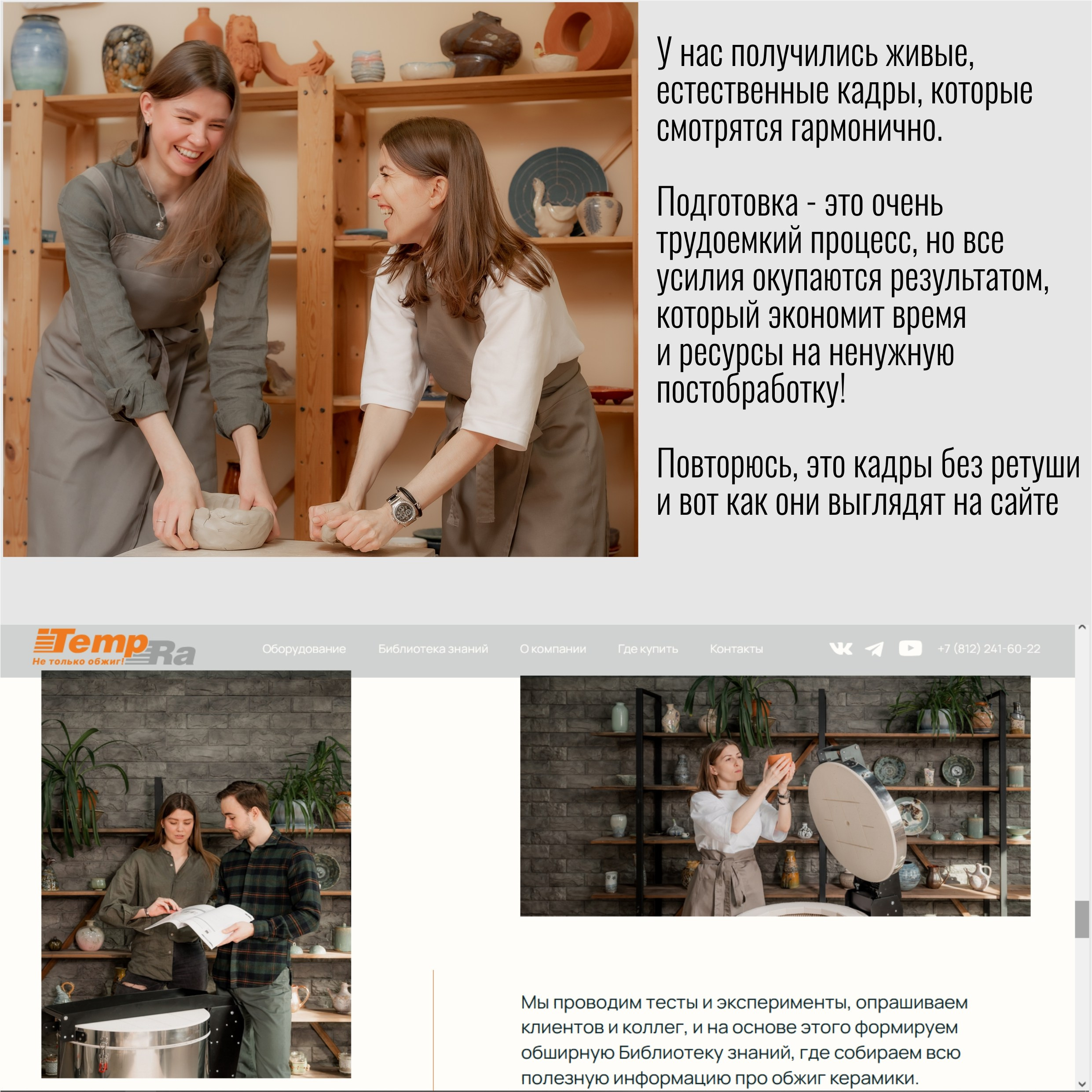 У нас получились живые, естественные кадры, которые смотрятся гармонично.

Подготовка - это очень трудоемкий процесс, но все усилия окупаются результатом, который экономит время и ресурсы на ненужную постобработку!

Повторюсь, это кадры без ретуши и вот как они выглядят на сайте

TempRa
Не только обжиг!

Оборудование Библиотека знаний О компании Где купить Контакты +7 (812) 241-60-22

Мы проводим тесты и эксперименты, опрашиваем клиентов и коллег, и на основе этого формируем обширную Библиотеку знаний, где собираем всю полезную информацию про обжиг керамики.