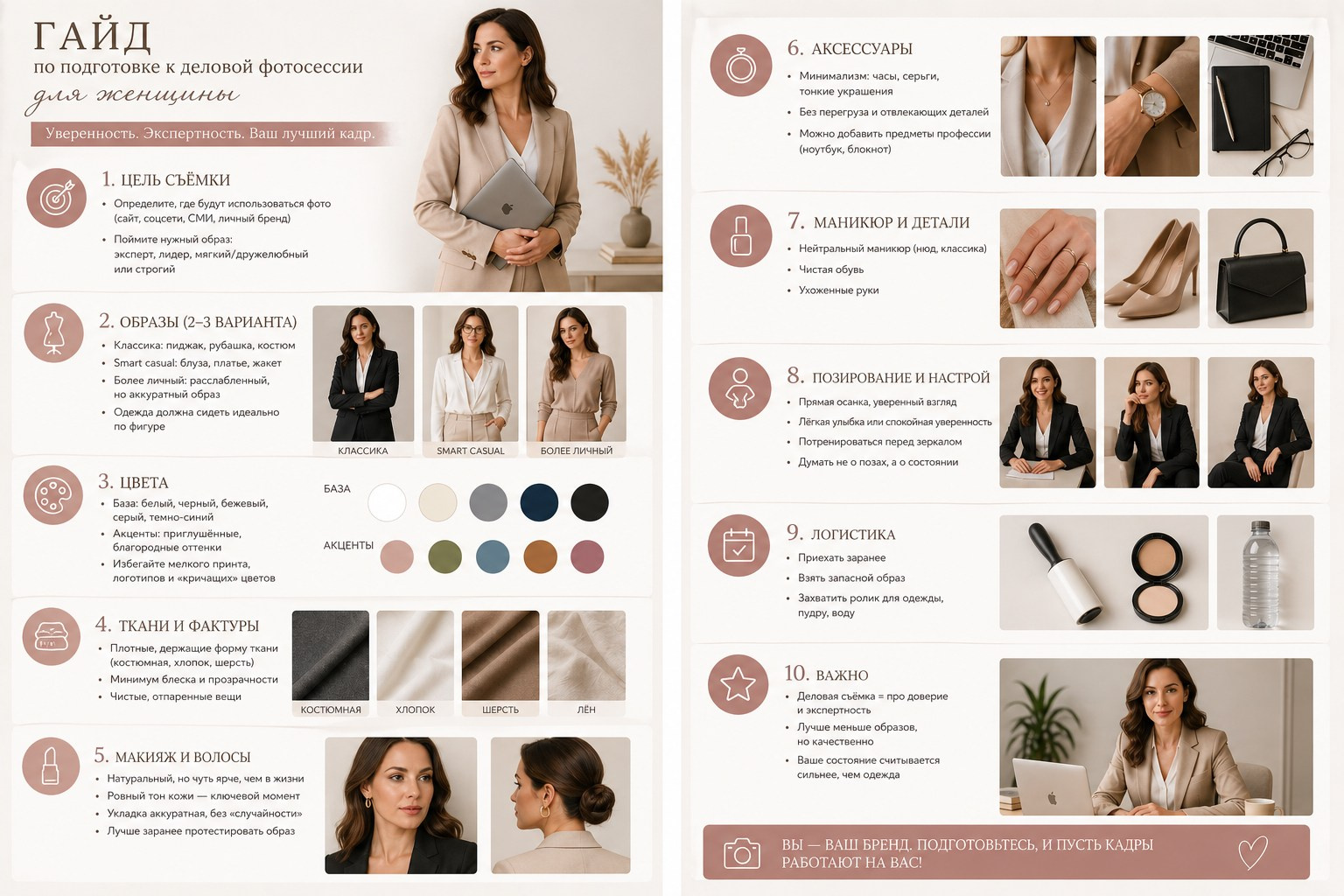 ГАЙД
по подготовке к деловой фотосессии
для женщины
Уверенность. Экспертность. Ваш лучший кадр.

1. ЦЕЛЬ СЪЁМКИ
• Определите, где будут использоваться фото (сайт, соцсети, СМИ, личный бренд)
• Поймите нужный образ: эксперт, лидер, мягкий/дружелюбный или строгий

2. ОБРАЗЫ (2–3 ВАРИАНТА)
• Классика: пиджак, рубашка, костюм
• Smart casual: блуза, платье, жакет
• Более личный: расслабленный, но аккуратный образ
• Одежда должна сидеть идеально по фигуре
КЛАССИКА
SMART CASUAL
БОЛЕЕ ЛИЧНЫЙ

3. ЦВЕТА
• База: белый, черный, бежевый, серый, темно-синий
• Акценты: приглушённые, благородные оттенки
• Избегайте мелкого принта, логотипов и «кричащих» цветов
БАЗА
АКЦЕНТЫ

4. ТКАНИ И ФАКТУРЫ
• Плотные, держащие форму ткани (костюмная, хлопок, шерсть)
• Минимум блеска и прозрачности
• Чистые, отпаренные вещи
КОСТЮМНАЯ
ХЛОПОК
ШЕРСТЬ
ЛЁН

5. МАКИЯЖ И ВОЛОСЫ
• Натуральный, но чуть ярче, чем в жизни
• Ровный тон кожи — ключевой момент
• Укладка аккуратная, без «случайности»
• Лучше заранее протестировать образ

6. АКСЕССУАРЫ
• Минимализм: часы, серьги, тонкие украшения
• Без перегруза и отвлекающих деталей
• Можно добавить предметы профессии (ноутбук, блокнот)

7. МАНИКЮР И ДЕТАЛИ
• Нейтральный маникюр (нюд, классика)
• Чистая обувь
• Ухоженные руки

8. ПОЗИРОВАНИЕ И НАСТРОЙ
• Прямая осанка, уверенный взгляд
• Лёгкая улыбка или спокойная уверенность
• Потренироваться перед зеркалом
• Думать не о позах, а о состоянии

9. ЛОГИСТИКА
• Приехать заранее
• Взять запасной образ
• Захватить ролик для одежды, пудру, воду

10. ВАЖНО
• Деловая съёмка = про доверие и экспертность
• Лучше меньше образов, но качественно
• Ваше состояние считывается сильнее, чем одежда

ВЫ — ВАШ БРЕНД. ПОДГОТОВЬТЕСЬ, И ПУСТЬ КАДРЫ РАБОТАЮТ НА ВАС!