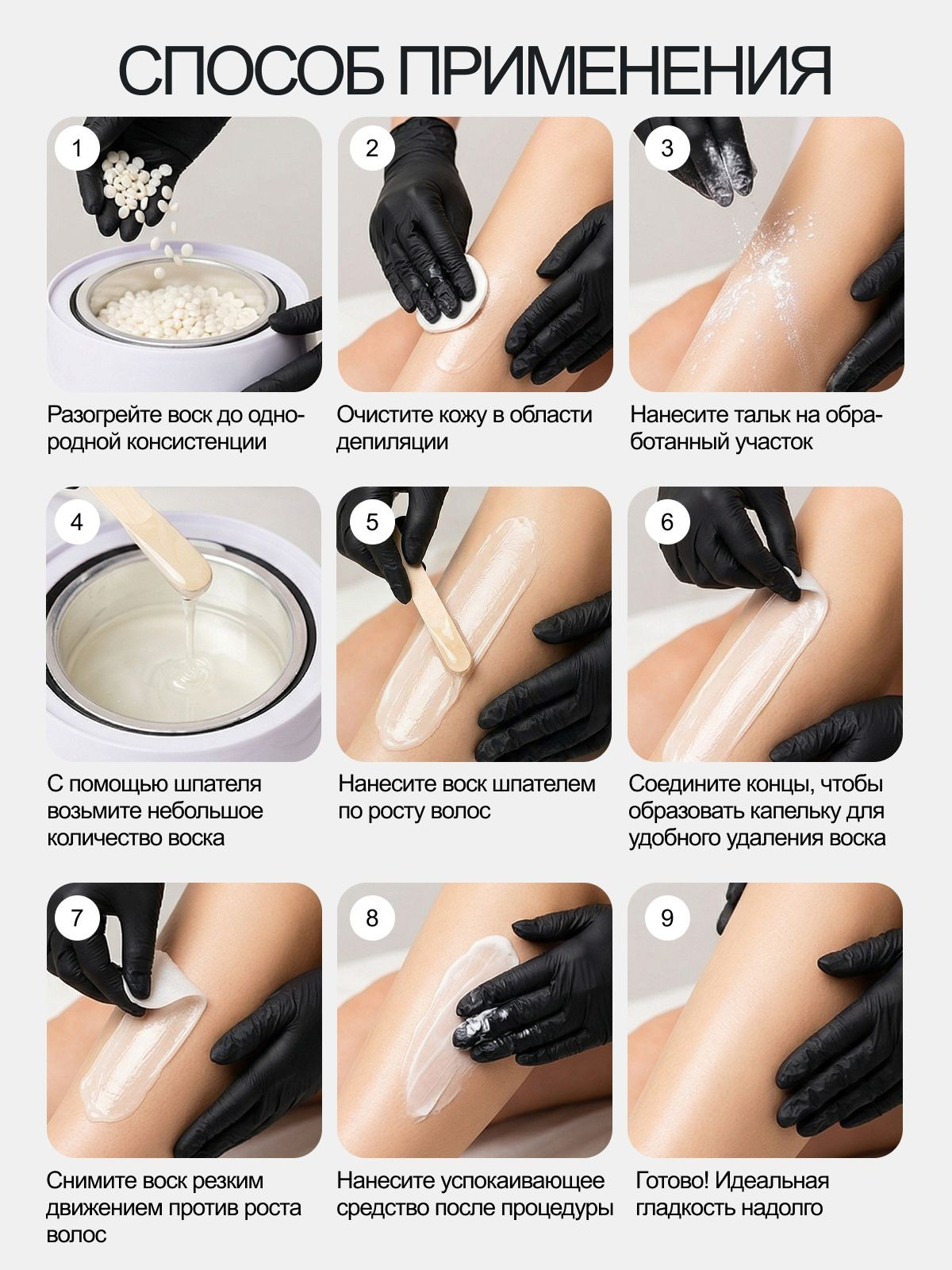 СПОСОБ ПРИМЕНЕНИЯ

1

Разогрейте воск до однородной консистенции

2

Очистите кожу в области депиляции

3

Нанесите тальк на обработанный участок

4

С помощью шпателя возьмите небольшое количество воска

5

Нанесите воск шпателем по росту волос

6

Соедините концы, чтобы образовать капельку для удобного удаления воска

7

Снимите воск резким движением против роста волос

8

Нанесите успокаивающее средство после процедуры

9

Готово! Идеальная гладкость надолго