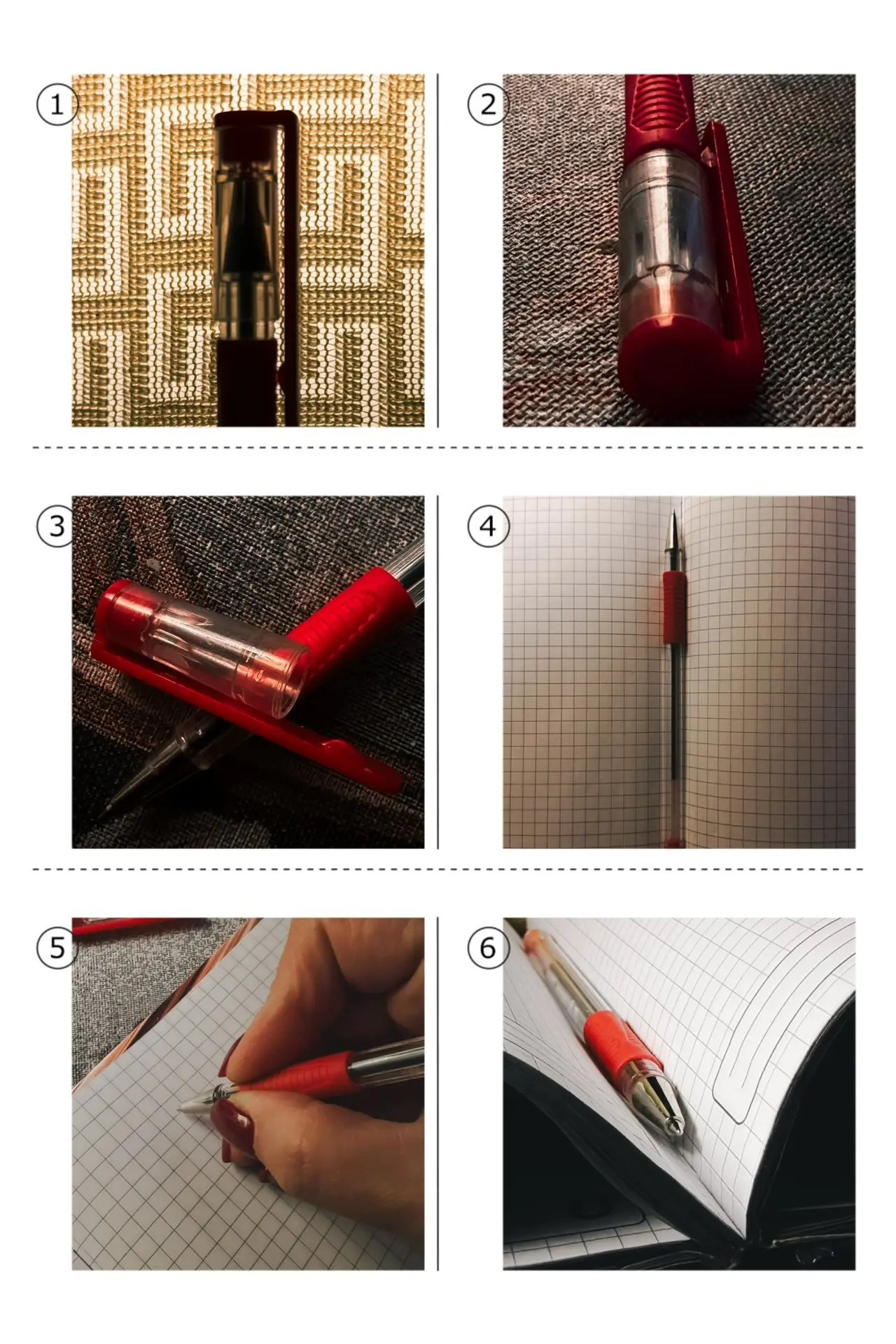 1

2

3

4

5

6