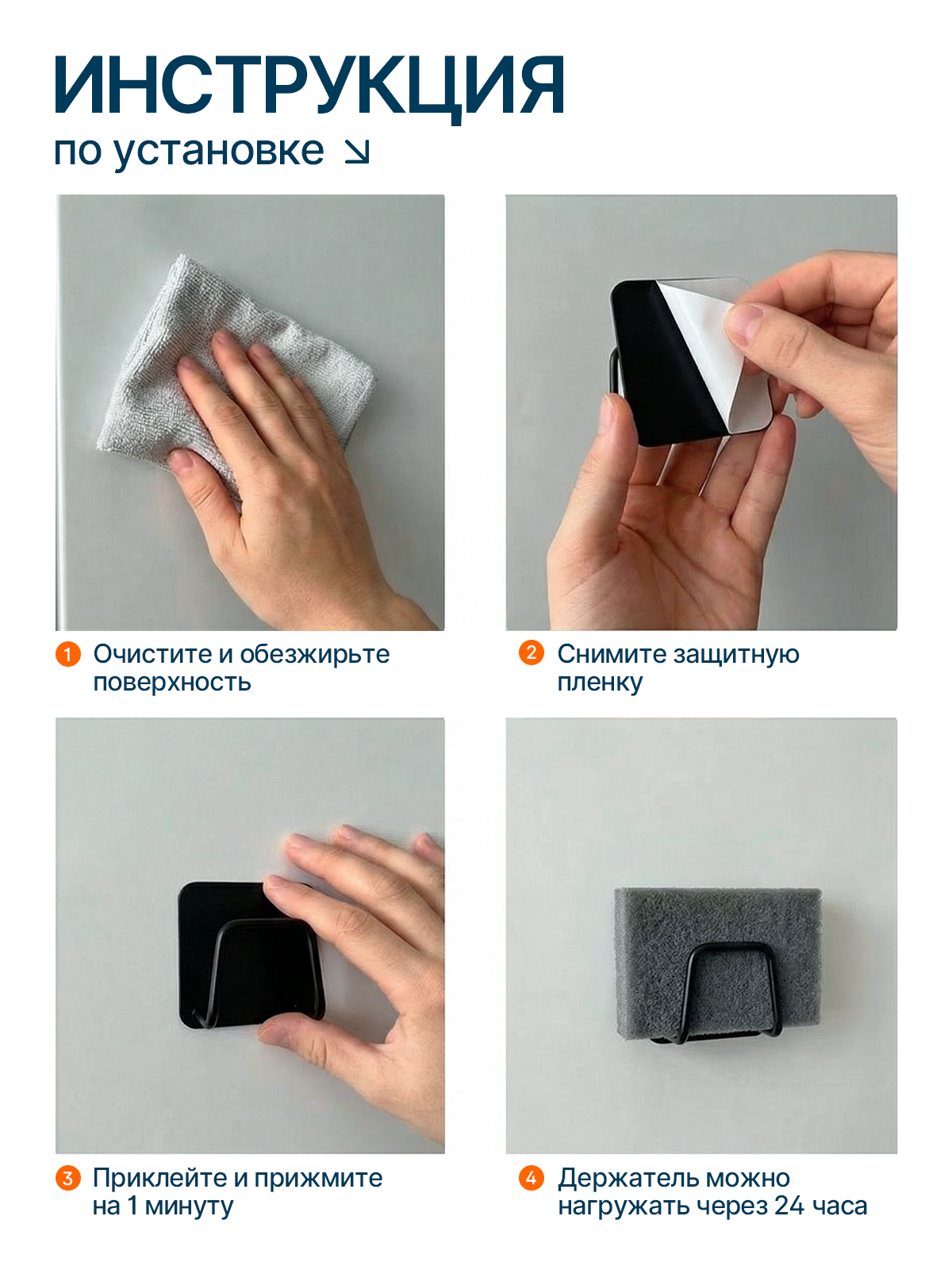 ИНСТРУКЦИЯ
по установке ↘

1 Очистите и обезжирьте поверхность

2 Снимите защитную пленку

3 Приклейте и прижмите на 1 минуту

4 Держатель можно нагружать через 24 часа