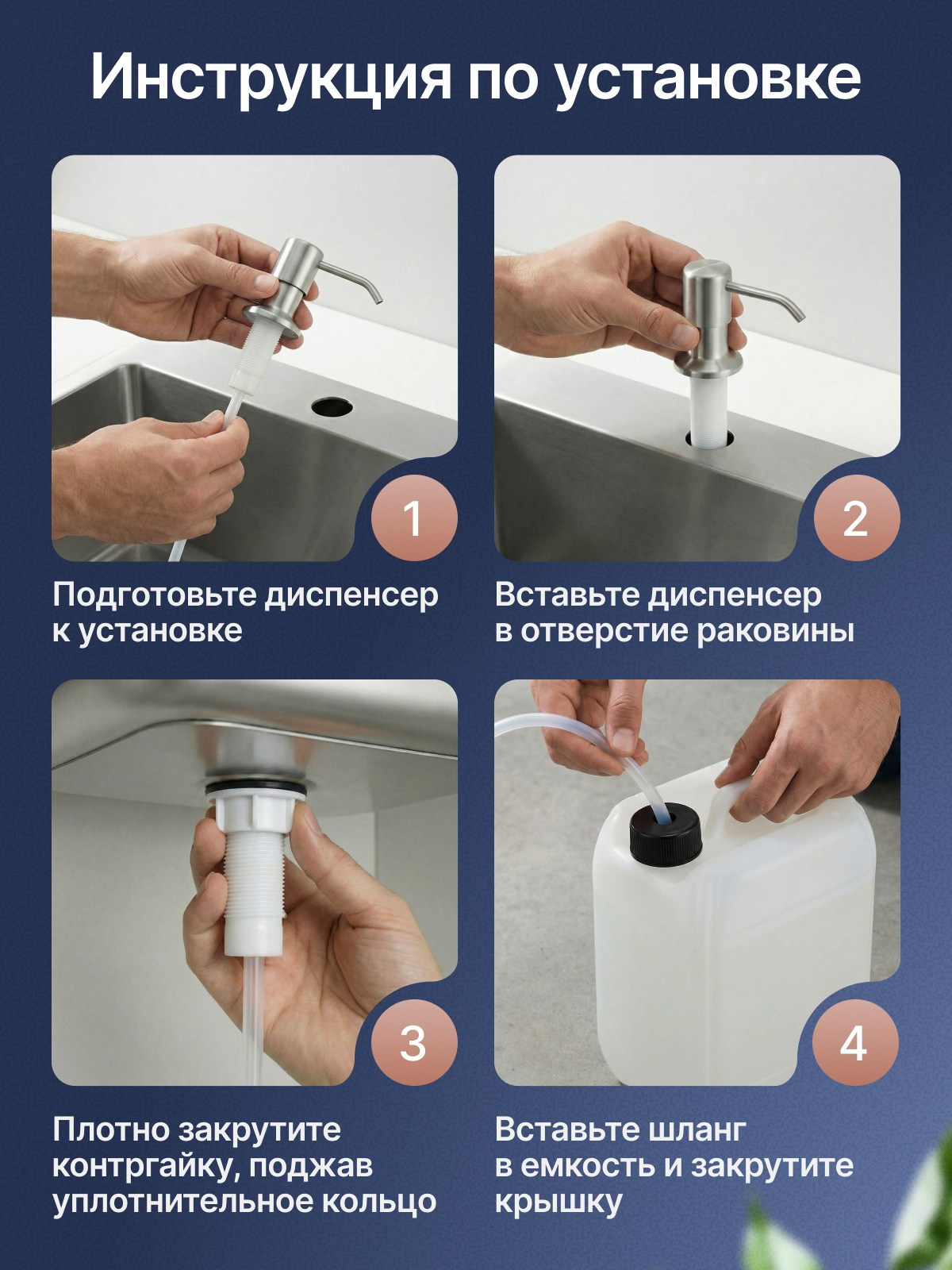 Инструкция по установке

1

Подготовьте диспенсер к установке

2

Вставьте диспенсер в отверстие раковины

3

Плотно закрутите контргайку, поджав уплотнительное кольцо

4

Вставьте шланг в емкость и закрутите крышку