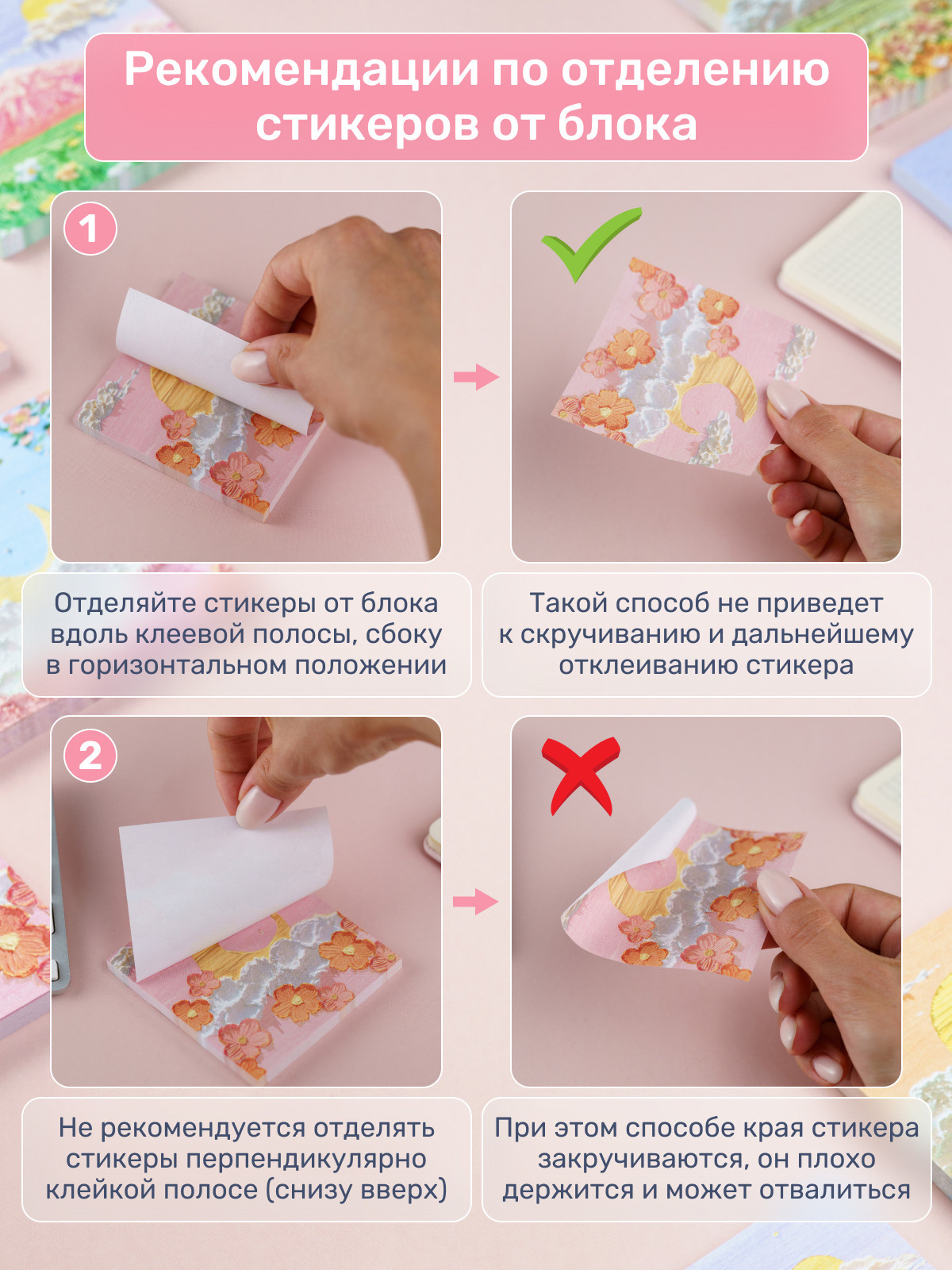 Рекомендации по отделению стикеров от блока

1

Отделяйте стикеры от блока вдоль клеевой полосы, сбоку в горизонтальном положении

Такой способ не приведет к скручиванию и дальнейшему отклеиванию стикера

2

Не рекомендуется отделять стикеры перпендикулярно клейкой полосе (снизу вверх)

При этом способе края стикера закручиваются, он плохо держится и может отвалиться