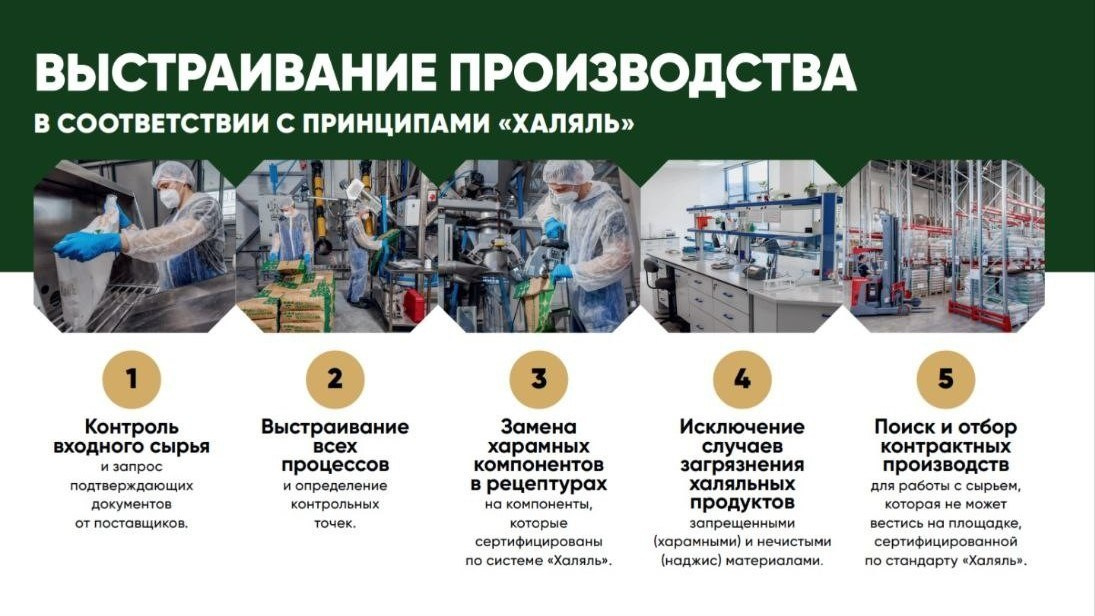 ВЫСТРАИВАНИЕ ПРОИЗВОДСТВА
В СООТВЕТСТВИИ С ПРИНЦИПАМИ «ХАЛЯЛЬ»

1
Контроль входного сырья
и запрос подтверждающих документов от поставщиков.

2
Выстраивание всех процессов
и определение контрольных точек.

3
Замена харамных компонентов в рецептурах
на компоненты, которые сертифицированы по системе «Халяль».

4
Исключение случаев загрязнения халяльных продуктов
запрещенными (харамными) и нечистыми (наджис) материалами.

5
Поиск и отбор контрактных производств
для работы с сырьем, которая не может вестись на площадке, сертифицированной по стандарту «Халяль».