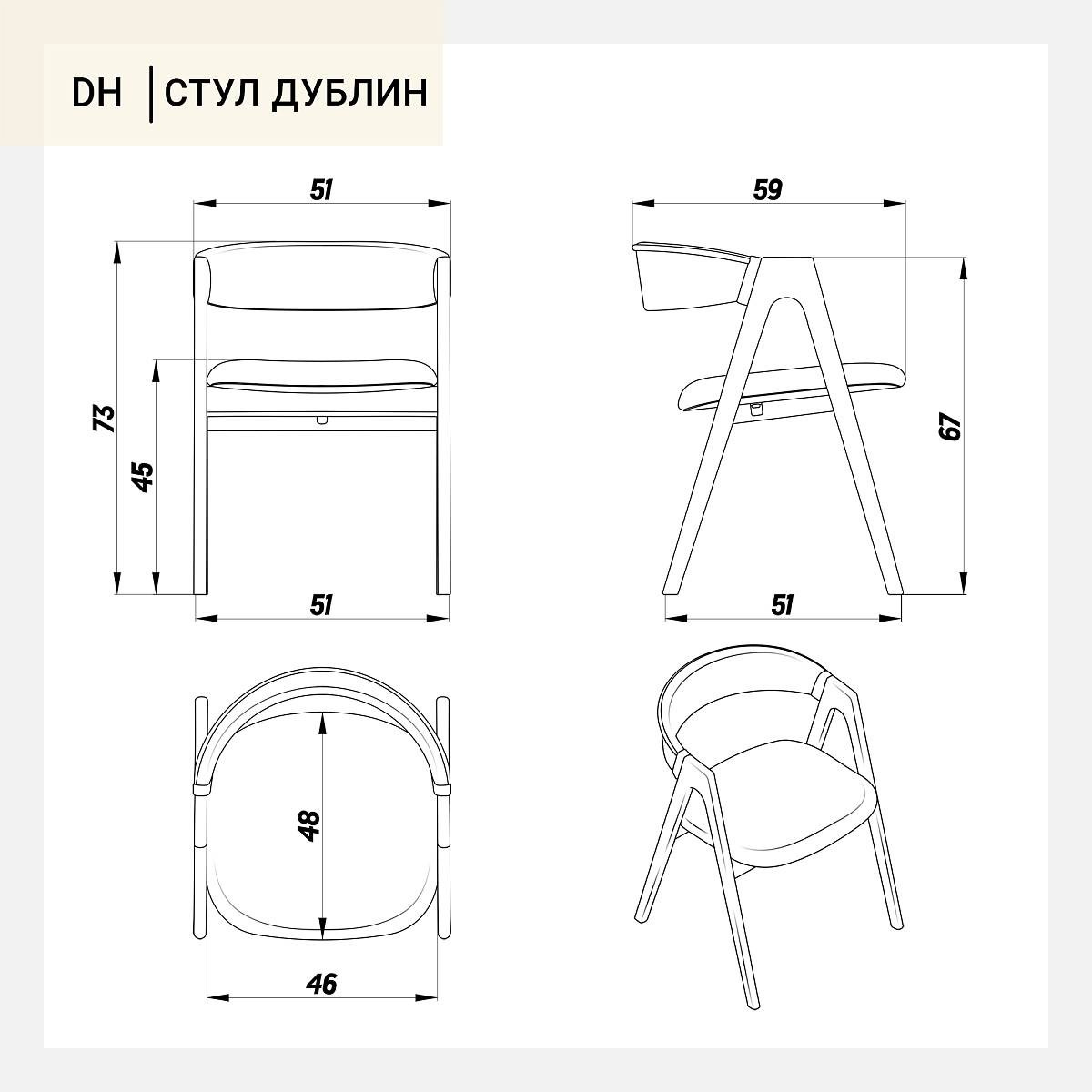 DH | СТУЛ ДУБЛИН

51

73

45

51

59

67

51

48

46