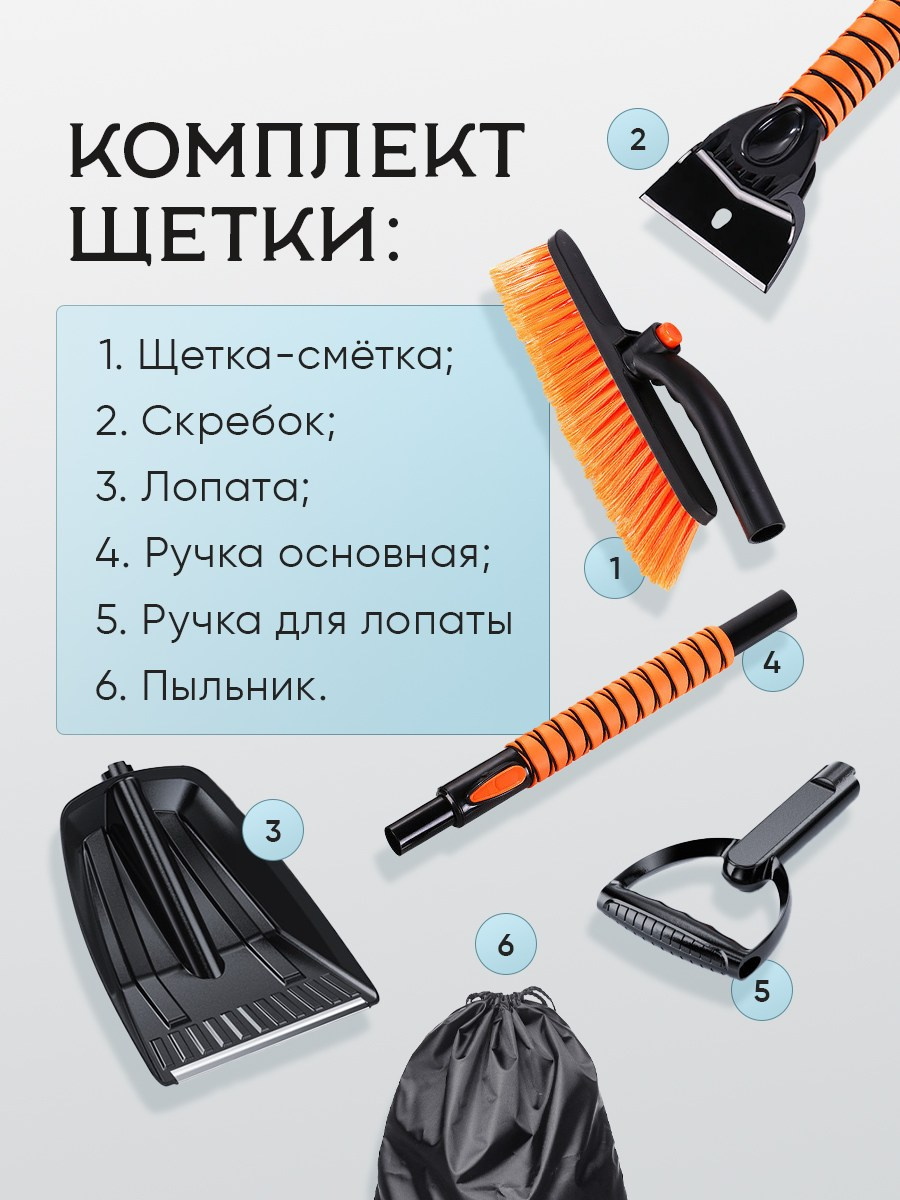 КОМПЛЕКТ ЩЕТКИ:

1. Щетка-смётка;
2. Скребок;
3. Лопата;
4. Ручка основная;
5. Ручка для лопаты
6. Пыльник.

2

1

4

3

6

5