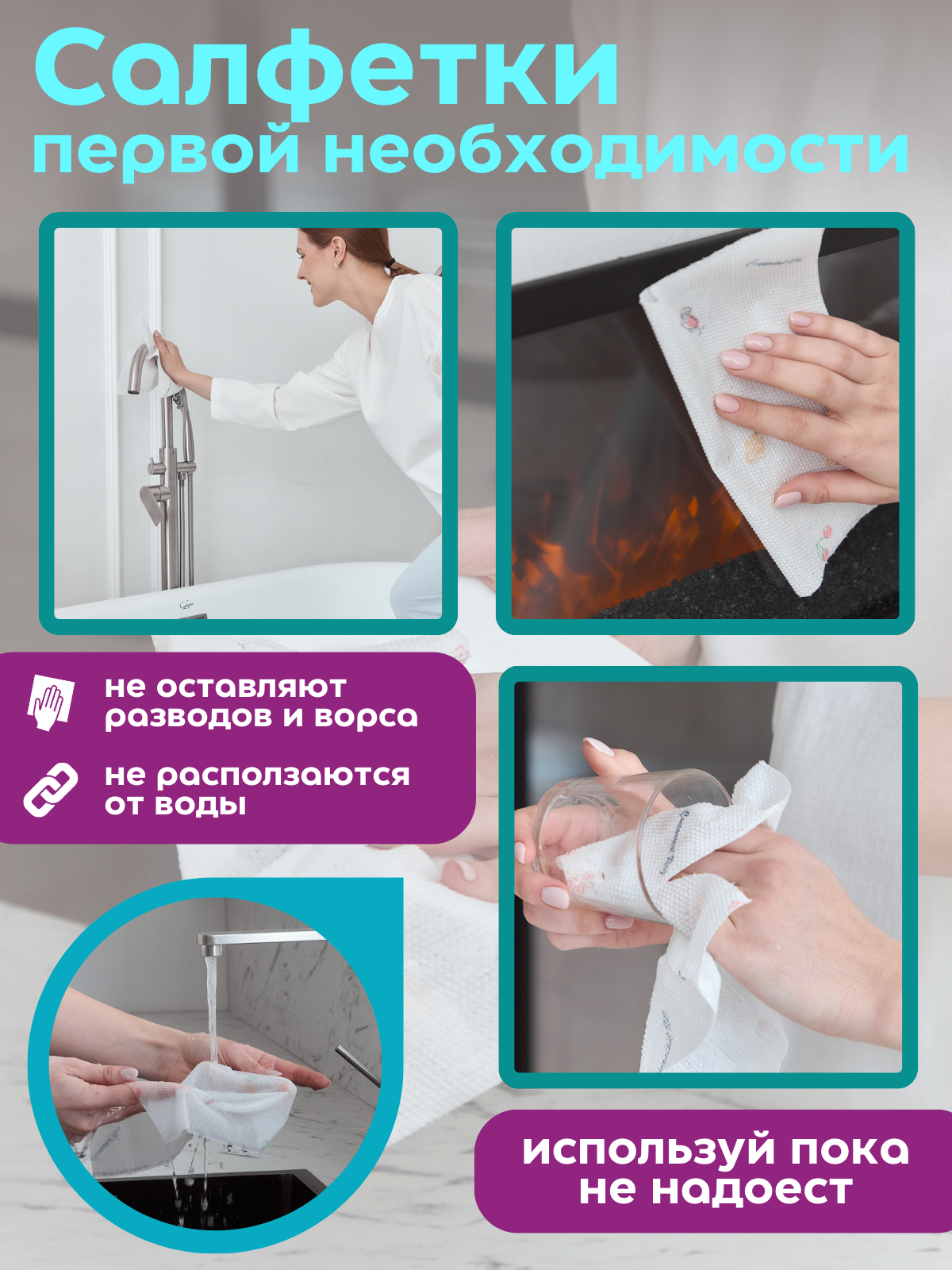 Салфетки
первой необходимости

не оставляют разводов и ворса

не расползаются от воды

используй пока не надоест