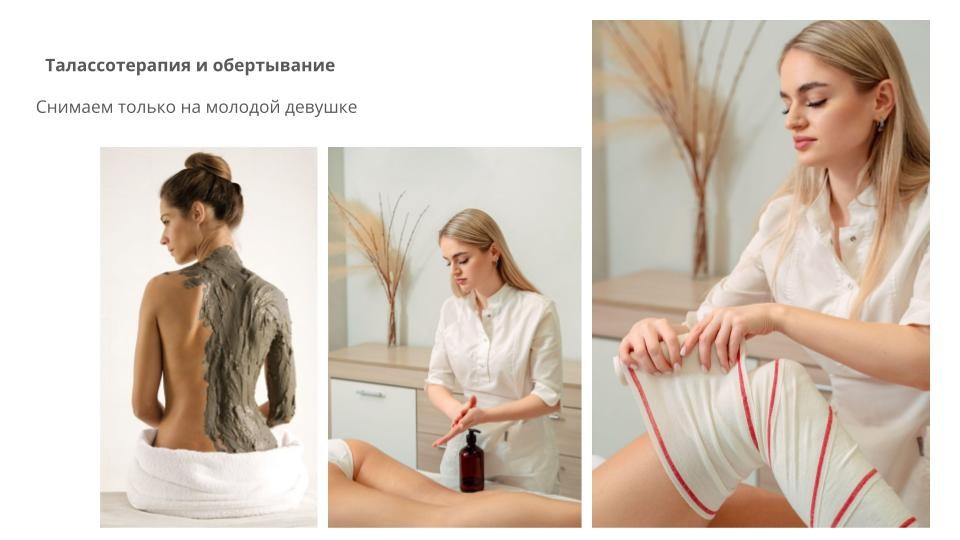 Талассотерапия и обертывание

Снимаем только на молодой девушке