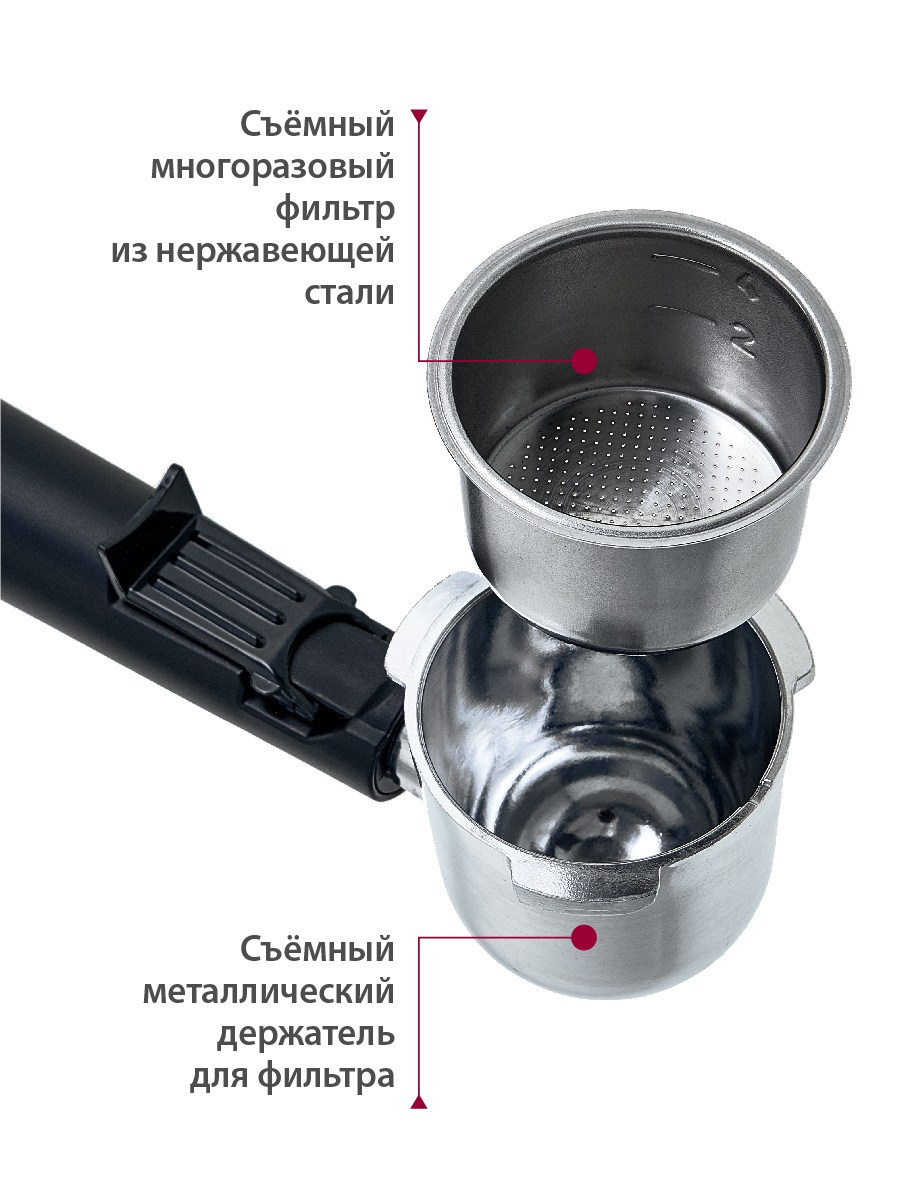 Съёмный многоразовый фильтр из нержавеющей стали

4
2

Съёмный металлический держатель для фильтра