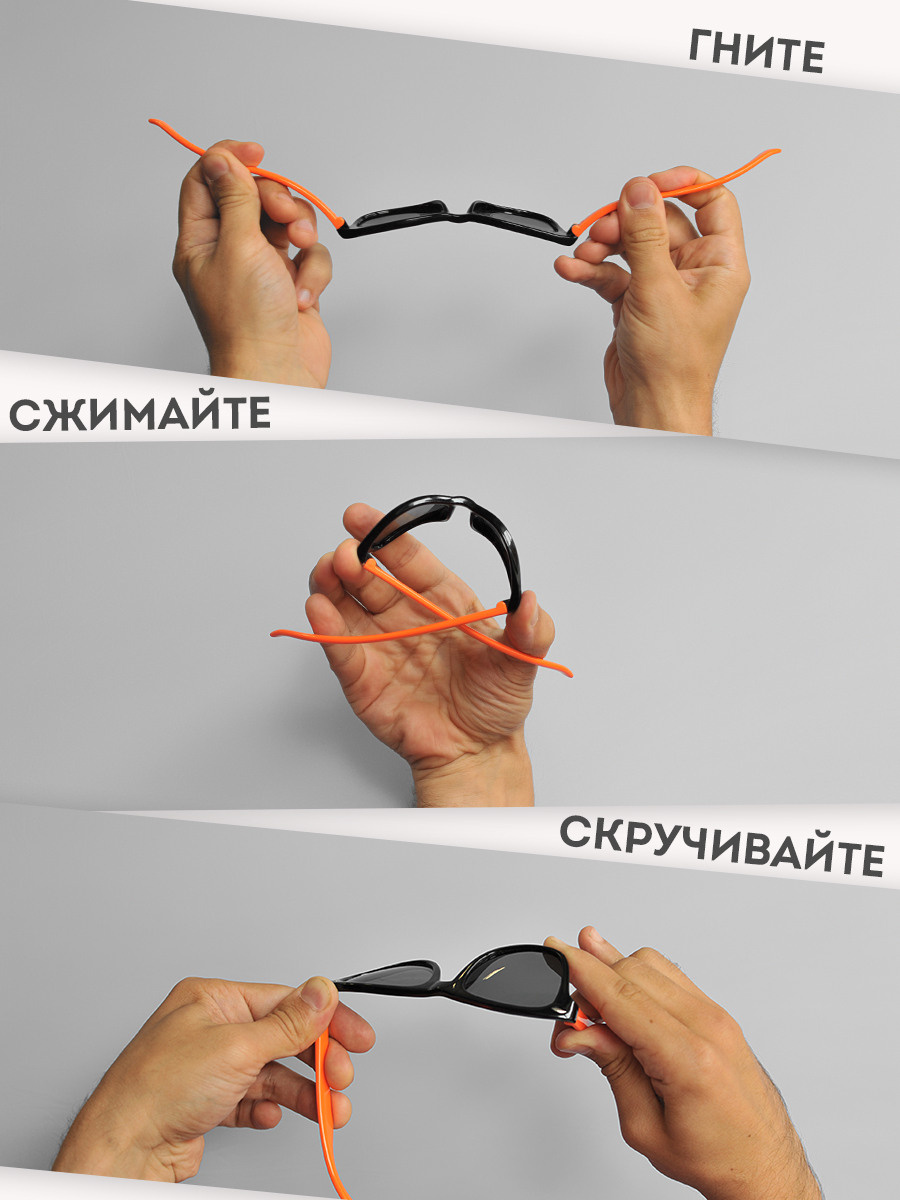 ГНИТЕ

СЖИМАЙТЕ

СКРУЧИВАЙТЕ