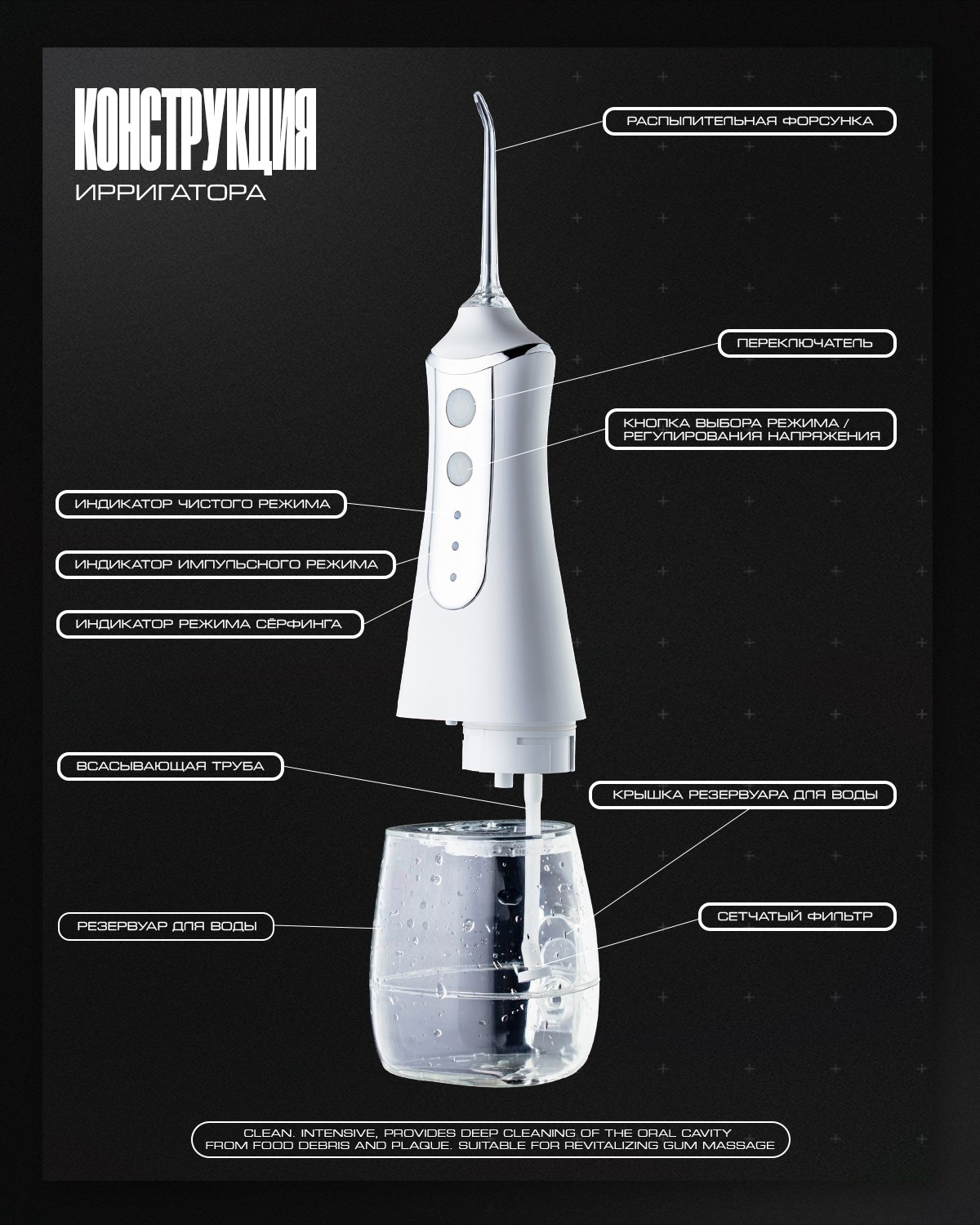 КОНСТРУКЦИЯ
ИРРИГАТОРА

РАСПЫЛИТЕЛЬНАЯ ФОРСУНКА

ПЕРЕКЛЮЧАТЕЛЬ

КНОПКА ВЫБОРА РЕЖИМА / РЕГУЛИРОВАНИЯ НАПРЯЖЕНИЯ

ИНДИКАТОР ЧИСТОГО РЕЖИМА

ИНДИКАТОР ИМПУЛЬСНОГО РЕЖИМА

ИНДИКАТОР РЕЖИМА СЁРФИНГА

ВСАСЫВАЮЩАЯ ТРУБА

КРЫШКА РЕЗЕРВУАРА ДЛЯ ВОДЫ

РЕЗЕРВУАР ДЛЯ ВОДЫ

СЕТЧАТЫЙ ФИЛЬТР

CLEAN. INTENSIVE, PROVIDES DEEP CLEANING OF THE ORAL CAVITY FROM FOOD DEBRIS AND PLAQUE. SUITABLE FOR REVITALIZING GUM MASSAGE