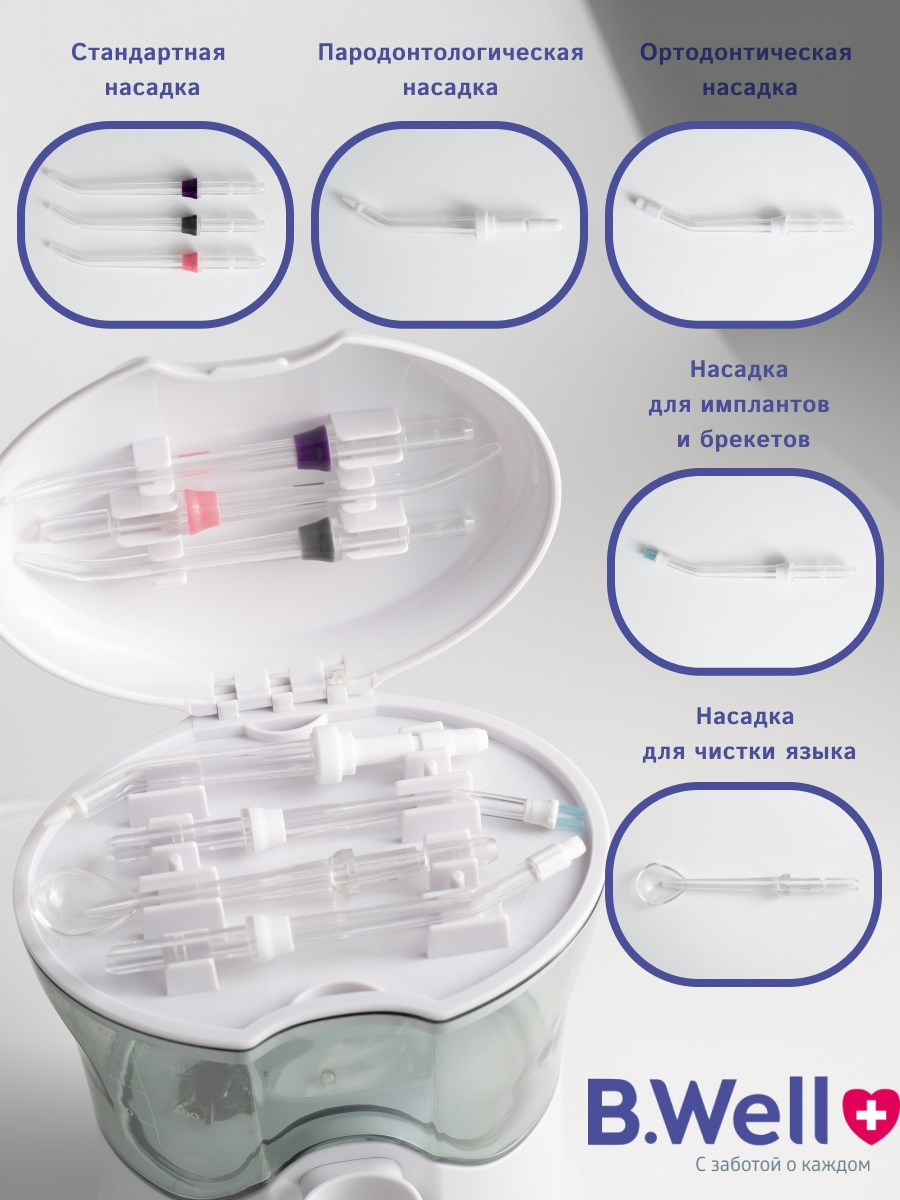 Стандартная насадка

Пародонтологическая насадка

Ортодонтическая насадка

Насадка для имплантов и брекетов

Насадка для чистки языка

B.Well

С заботой о каждом