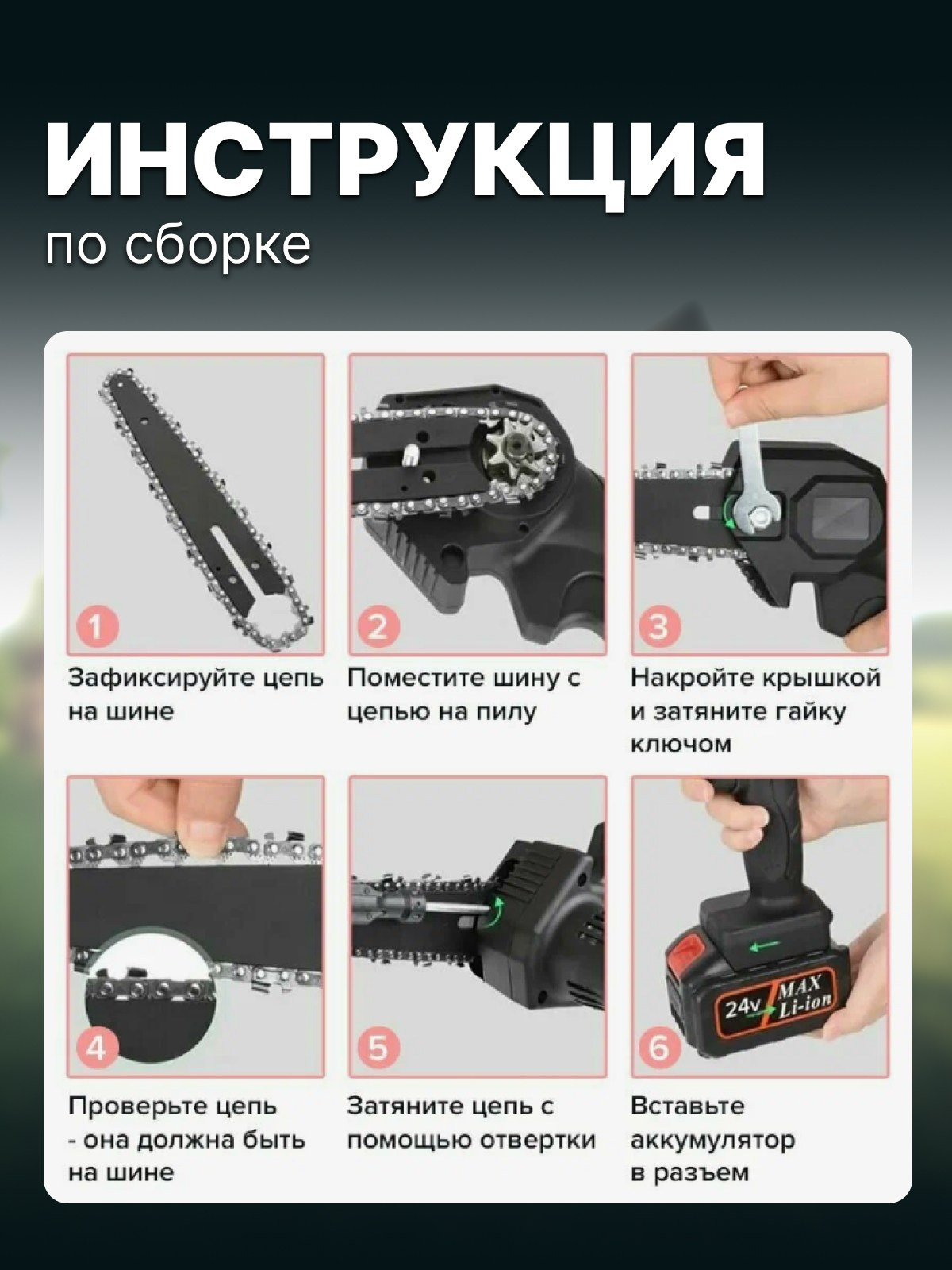 ИНСТРУКЦИЯ
по сборке

1
Зафиксируйте цепь на шине

2
Поместите шину с цепью на пилу

3
Накройте крышкой и затяните гайку ключом

4
Проверьте цепь - она должна быть на шине

5
Затяните цепь с помощью отвертки

24v MAX Li-ion
6
Вставьте аккумулятор в разъем