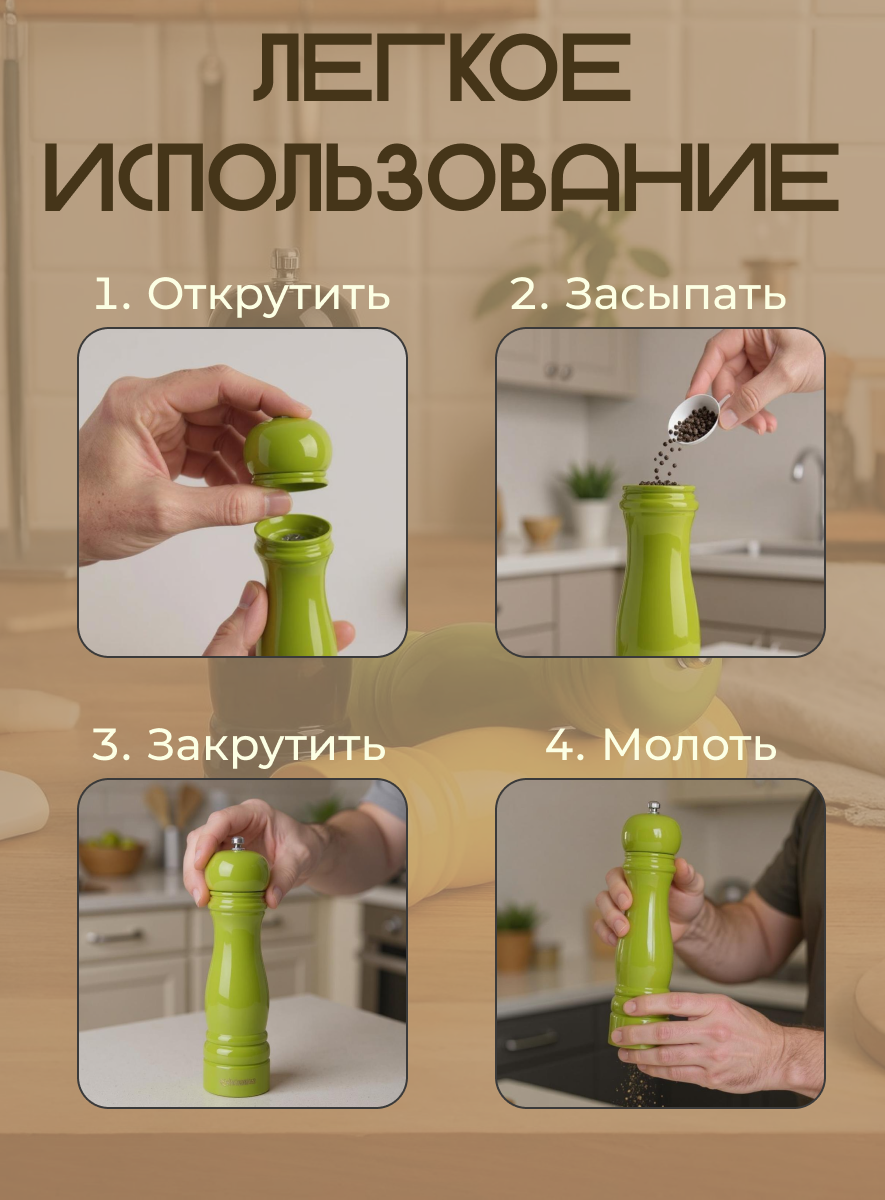 ЛЕГКОЕ ИСПОЛЬЗОВАНИЕ

1. Открутить

2. Засыпать

3. Закрутить

4. Молоть