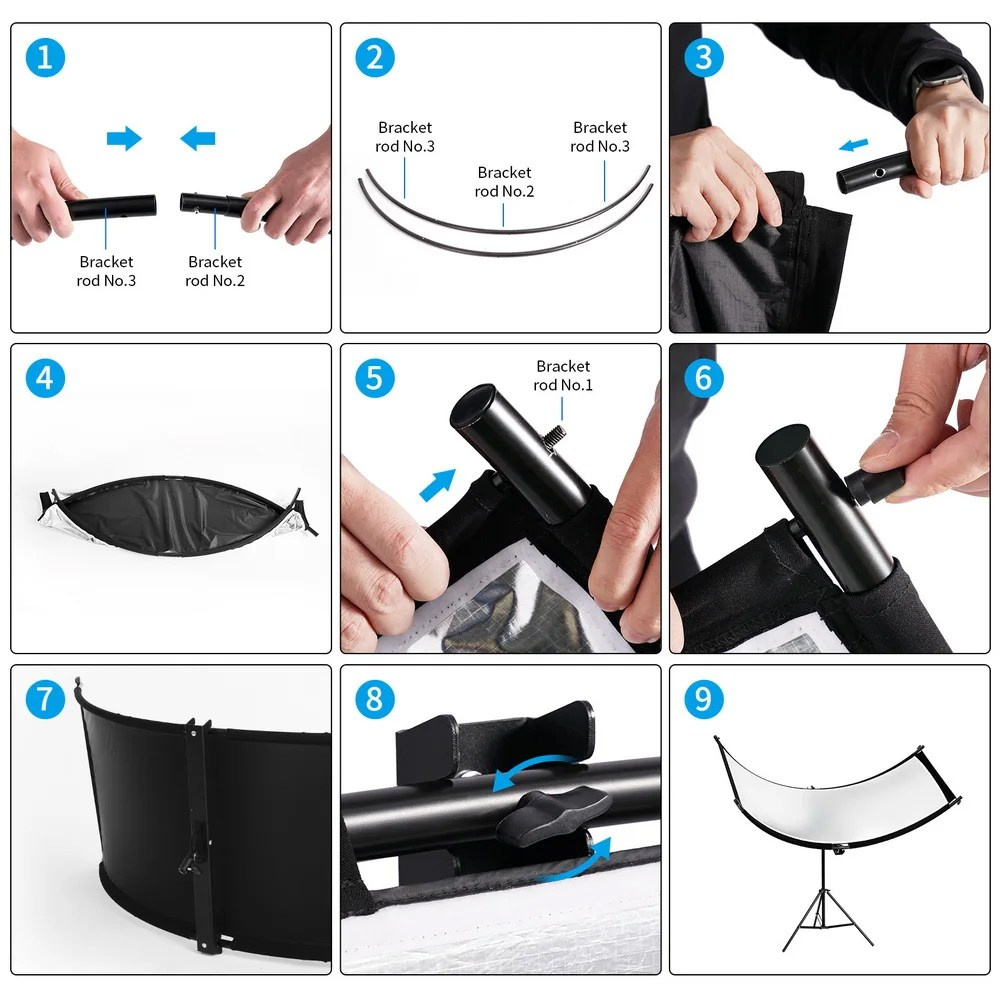 1

Bracket rod No.3

Bracket rod No.2

2

Bracket rod No.3

Bracket rod No.2

Bracket rod No.3

3

4

5

Bracket rod No.1

6

7

8

9