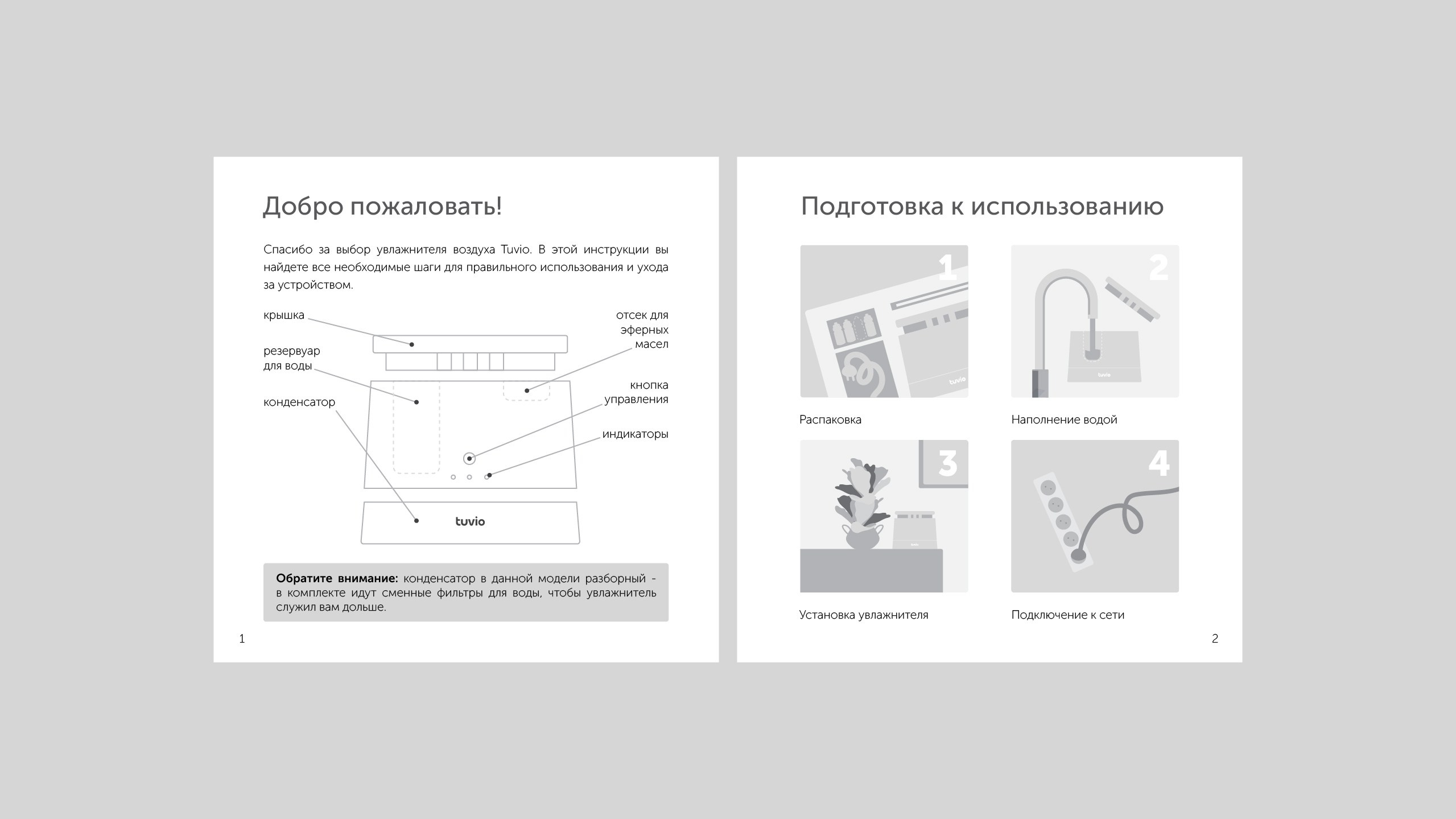 Добро пожаловать!

Спасибо за выбор увлажнителя воздуха Tuvio. В этой инструкции вы найдете все необходимые шаги для правильного использования и ухода за устройством.

крышка

резервуар для воды

конденсатор

отсек для эферных масел

кнопка управления

индикаторы

tuvio

**Обратите внимание:** конденсатор в данной модели разборный - в комплекте идут сменные фильтры для воды, чтобы увлажнитель служил вам дольше.

1

Подготовка к использованию

1

tuvio

Распаковка

2

tuvio

Наполнение водой

3

Установка увлажнителя

4

Подключение к сети

2