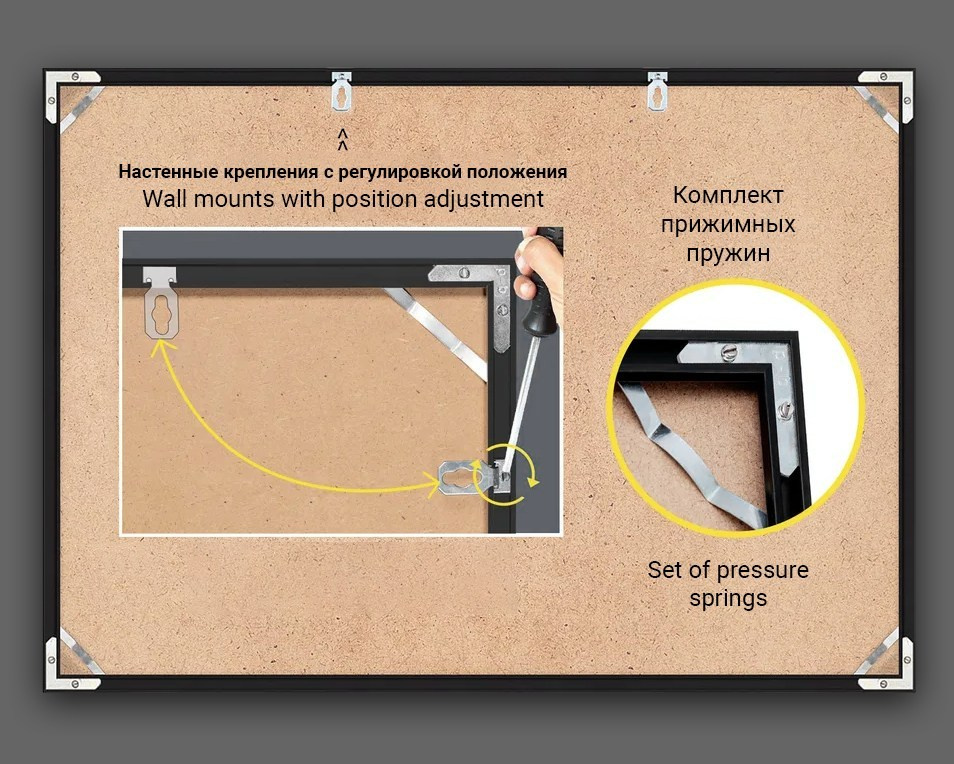 ^
^

Настенные крепления с регулировкой положения
Wall mounts with position adjustment

Комплект прижимных пружин

Set of pressure springs