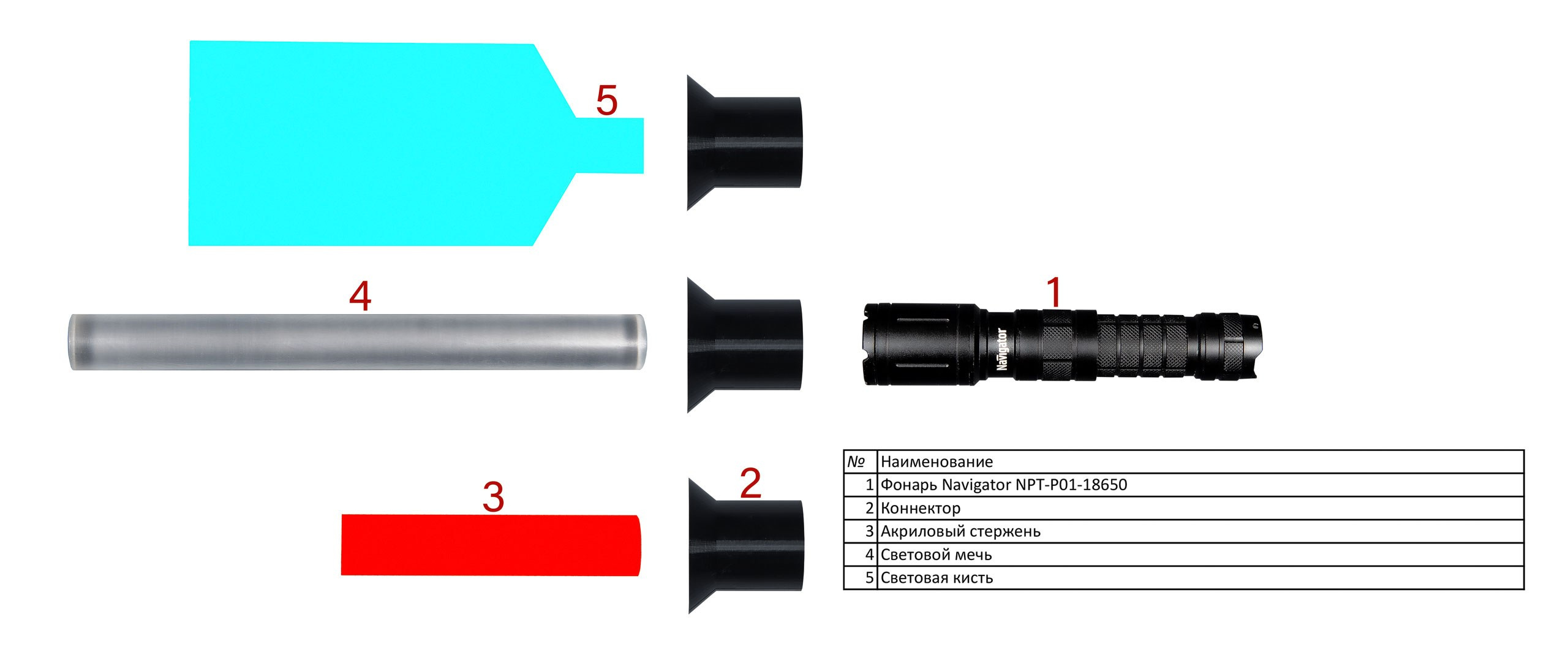 5

4

1

Navigator

3

2

| № | Наименование |
|---|---|
| 1 | Фонарь Navigator NPT-P01-18650 |
| 2 | Коннектор |
| 3 | Акриловый стержень |
| 4 | Световой меч |
| 5 | Световая кисть |