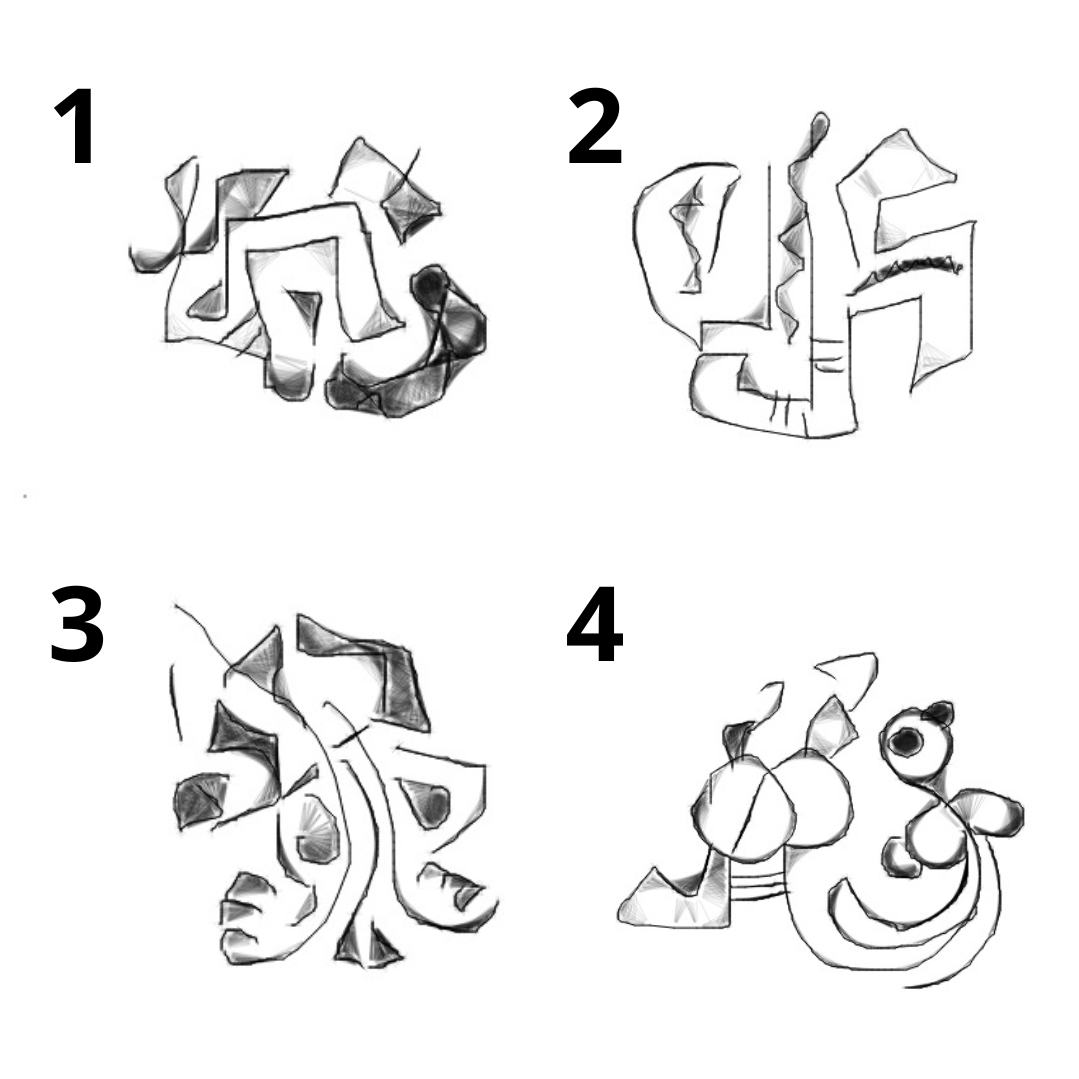 1

2

3

4