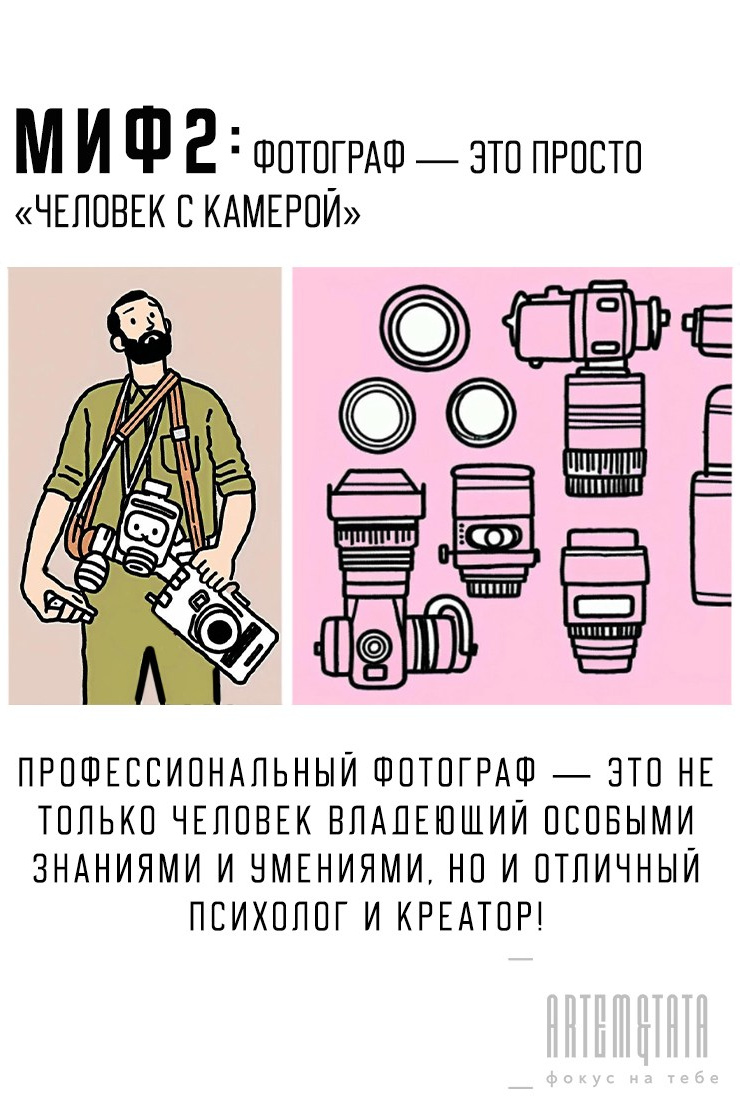 МИФ 2: ФОТОГРАФ — ЭТО ПРОСТО «ЧЕЛОВЕК С КАМЕРОЙ»

ПРОФЕССИОНАЛЬНЫЙ ФОТОГРАФ — ЭТО НЕ ТОЛЬКО ЧЕЛОВЕК ВЛАДЕЮЩИЙ ОСОБЫМИ ЗНАНИЯМИ И УМЕНИЯМИ, НО И ОТЛИЧНЫЙ ПСИХОЛОГ И КРЕАТОР!

ARTEM&TATA
фокус на тебе