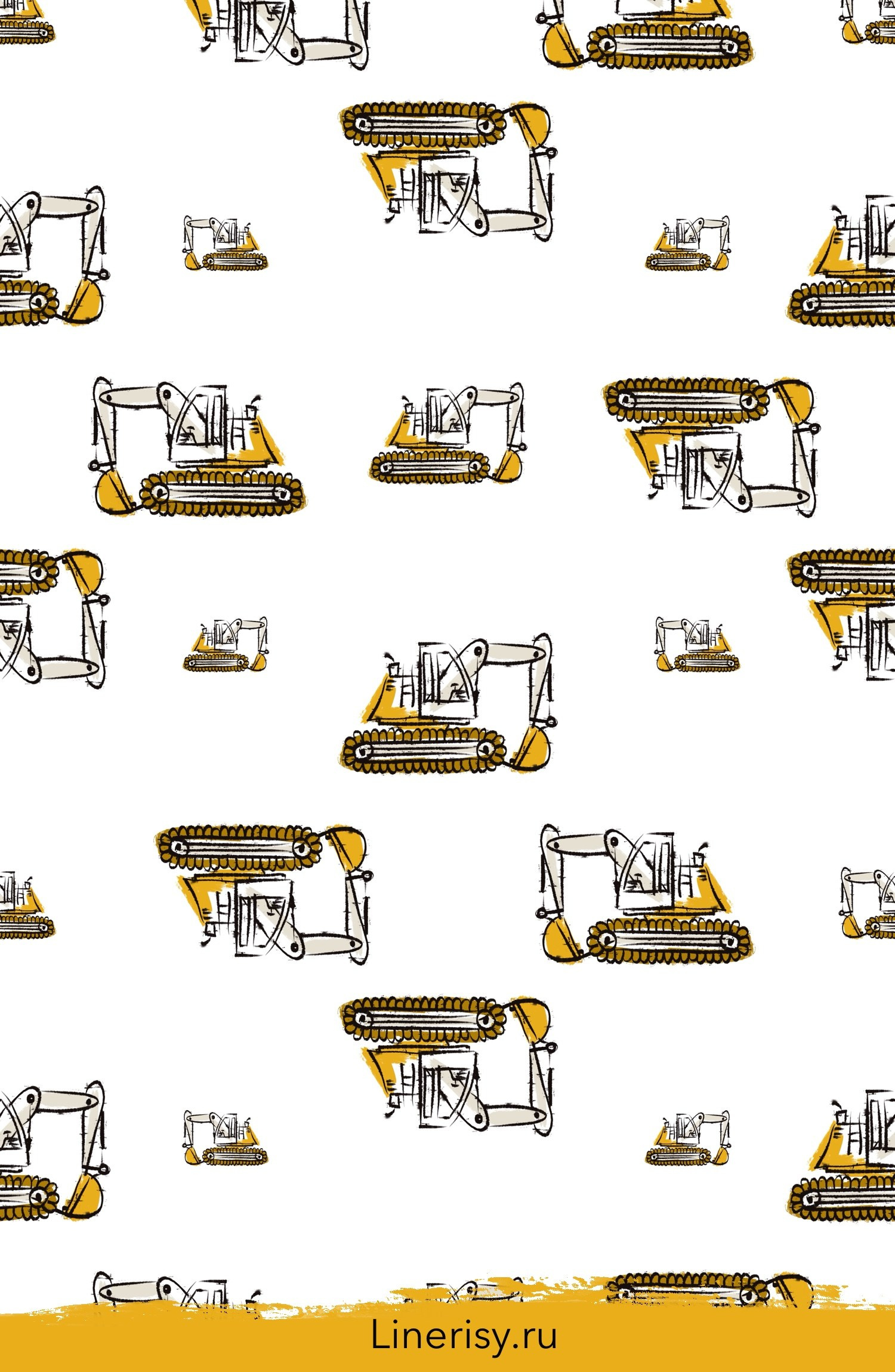 Linerisy.ru