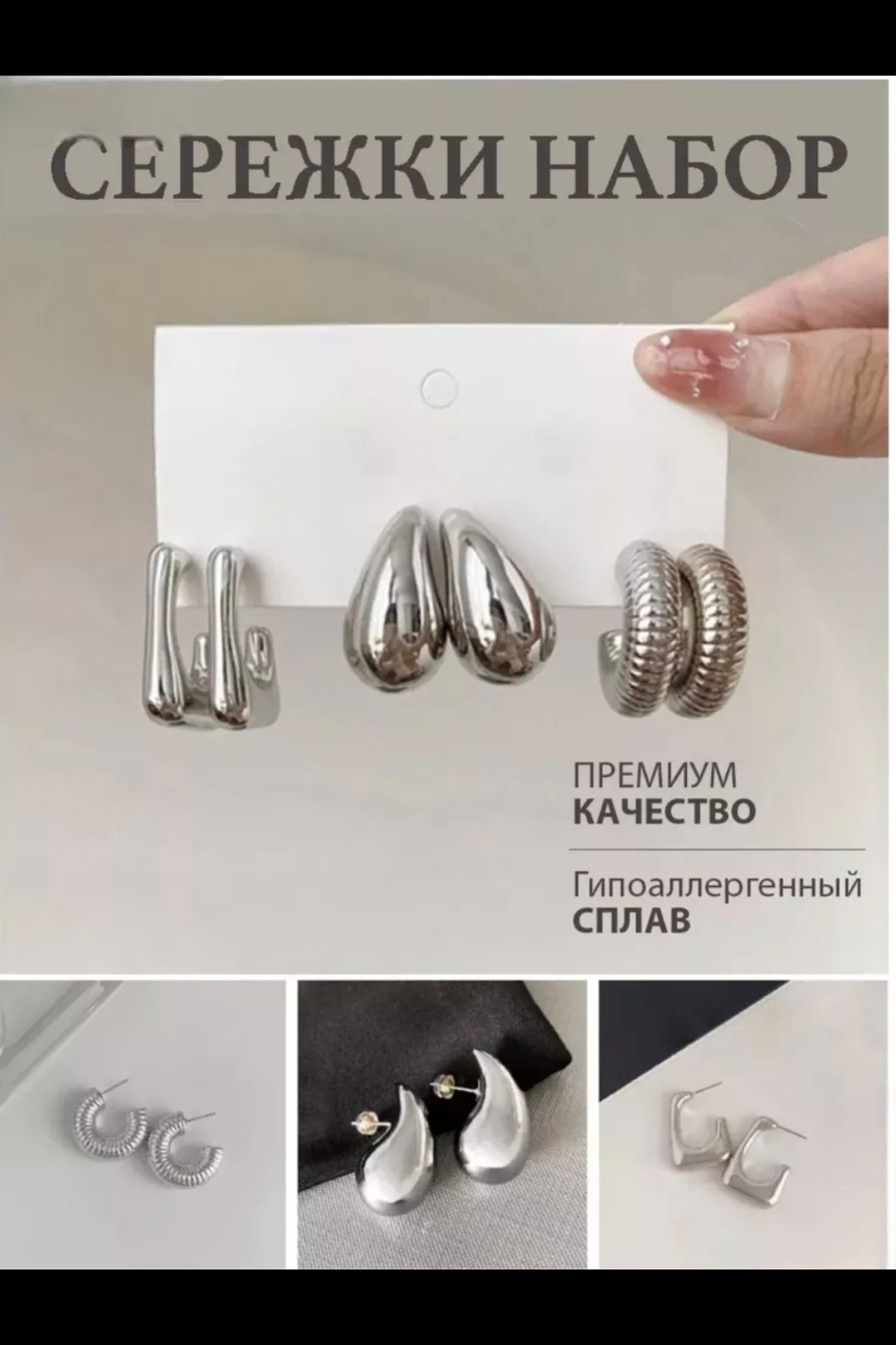 СЕРЕЖКИ НАБОР

ПРЕМИУМ
КАЧЕСТВО

Гипоаллергенный
СПЛАВ