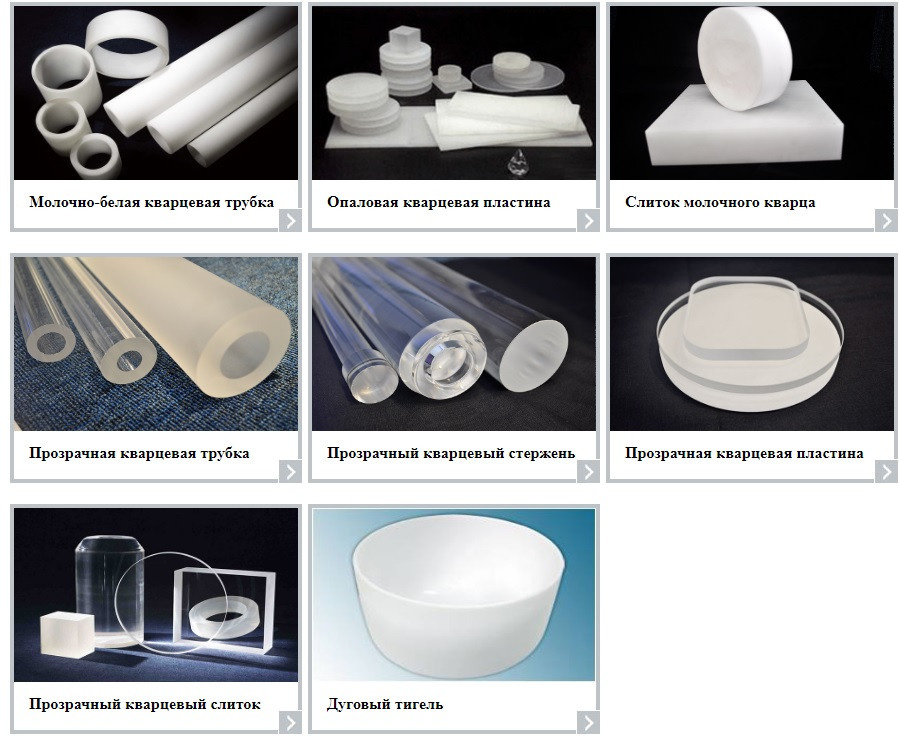 Молочно-белая кварцевая трубка

Опаловая кварцевая пластина

Слиток молочного кварца

Прозрачная кварцевая трубка

Прозрачный кварцевый стержень

Прозрачная кварцевая пластина

Прозрачный кварцевый слиток

Дуговый тигель