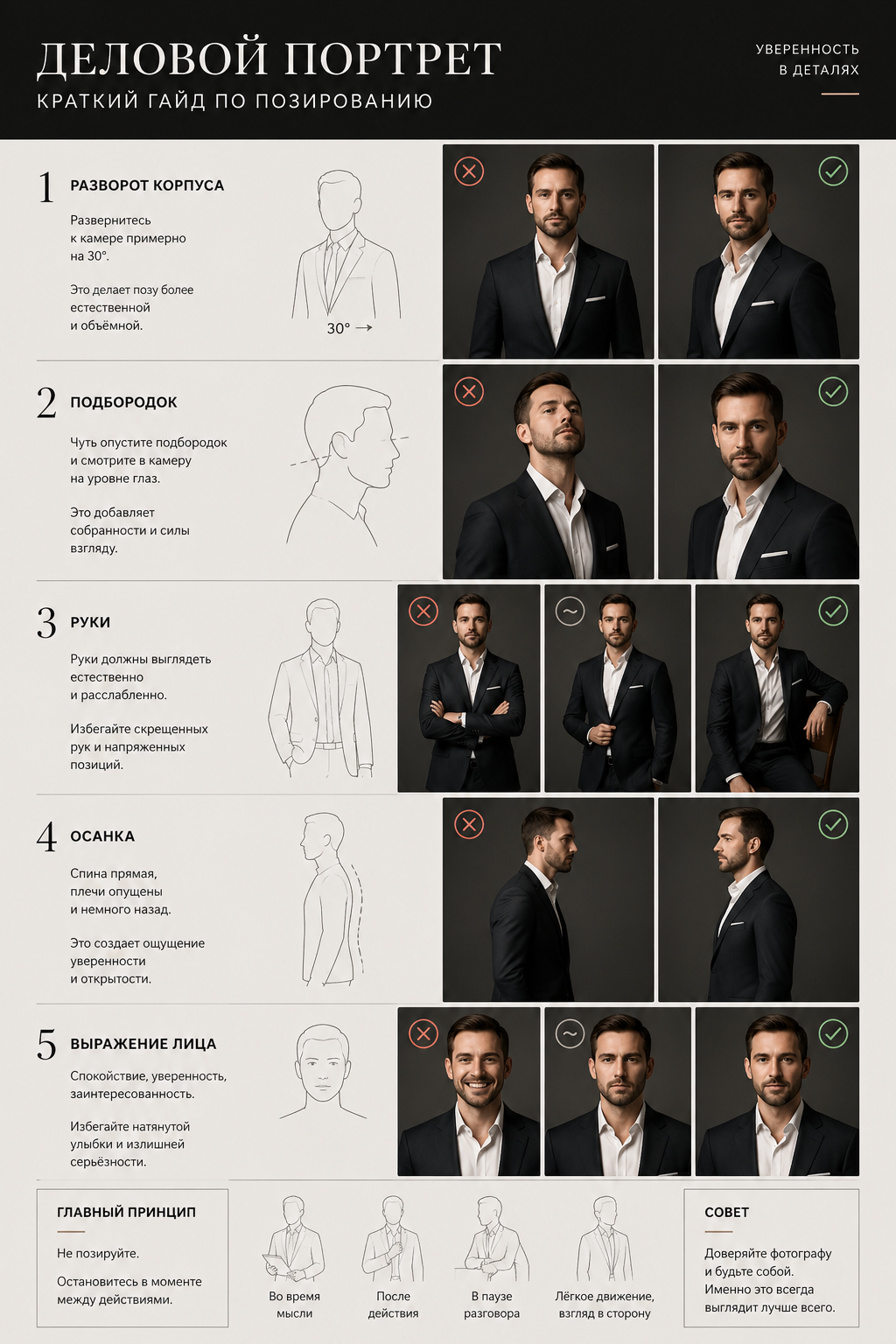 ДЕЛОВОЙ ПОРТРЕТ
КРАТКИЙ ГАЙД ПО ПОЗИРОВАНИЮ

УВЕРЕННОСТЬ В ДЕТАЛЯХ

1 РАЗВОРОТ КОРПУСА

Развернитесь к камере примерно на 30°.

Это делает позу более естественной и объёмной.

30° →

2 ПОДБОРОДОК

Чуть опустите подбородок и смотрите в камеру на уровне глаз.

Это добавляет собранности и силы взгляду.

3 РУКИ

Руки должны выглядеть естественно и расслабленно.

Избегайте скрещенных рук и напряженных позиций.

4 ОСАНКА

Спина прямая, плечи опущены и немного назад.

Это создает ощущение уверенности и открытости.

5 ВЫРАЖЕНИЕ ЛИЦА

Спокойствие, уверенность, заинтересованность.

Избегайте натянутой улыбки и излишней серьёзности.

ГЛАВНЫЙ ПРИНЦИП

Не позируйте.

Остановитесь в моменте между действиями.

Во время мысли

После действия

В паузе разговора

Лёгкое движение, взгляд в сторону

СОВЕТ

Доверяйте фотографу и будьте собой. Именно это всегда выглядит лучше всего.