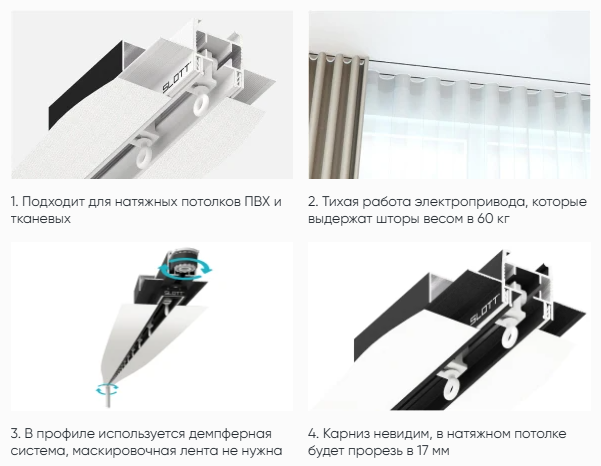 SLOTT

1. Подходит для натяжных потолков ПВХ и тканевых

2. Тихая работа электропривода, которые выдержат шторы весом в 60 кг

SLOTT

3. В профиле используется демпферная система, маскировочная лента не нужна

SLOTT

4. Карниз невидим, в натяжном потолке будет прорезь в 17 мм