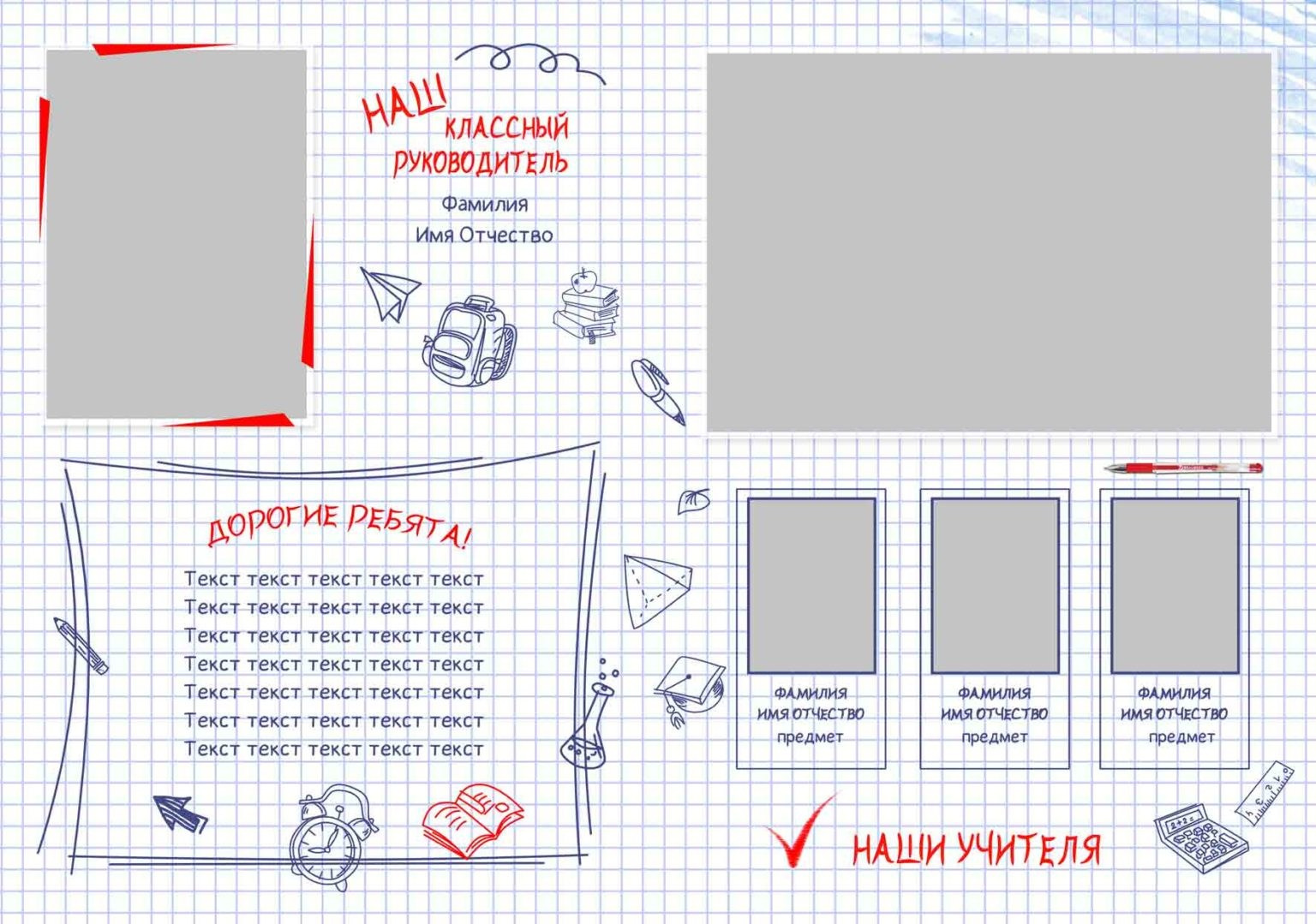 НАШ КЛАССНЫЙ РУКОВОДИТЕЛЬ

Фамилия
Имя Отчество

ДОРОГИЕ РЕБЯТА!

Текст текст текст текст текст
Текст текст текст текст текст
Текст текст текст текст текст
Текст текст текст текст текст
Текст текст текст текст текст
Текст текст текст текст текст
Текст текст текст текст текст

ФАМИЛИЯ
ИМЯ ОТЧЕСТВО
предмет

ФАМИЛИЯ
ИМЯ ОТЧЕСТВО
предмет

ФАМИЛИЯ
ИМЯ ОТЧЕСТВО
предмет

НАШИ УЧИТЕЛЯ