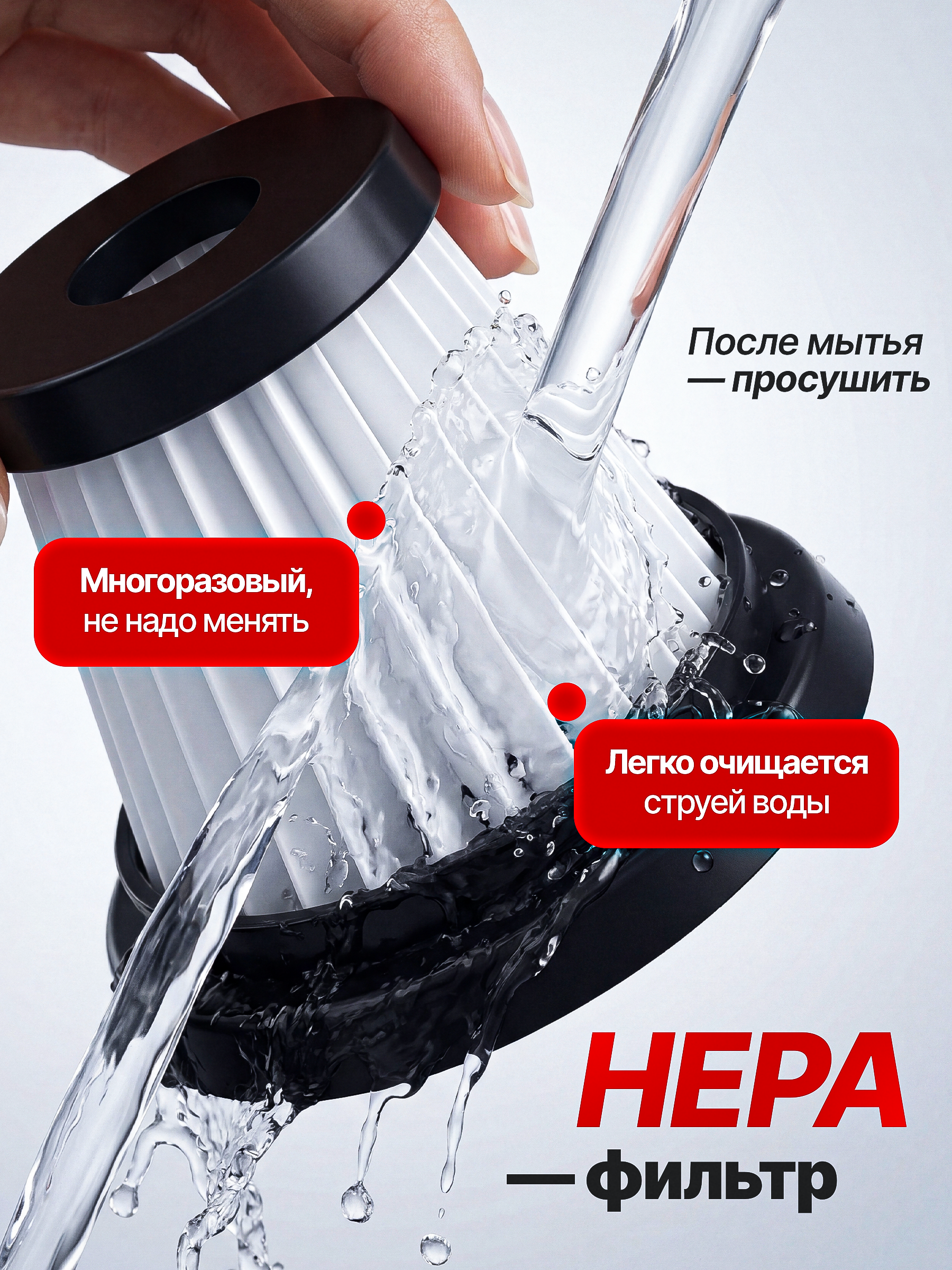 После мытья
— просушить

Многоразовый,
не надо менять

Легко очищается
струей воды

HEPA
— фильтр