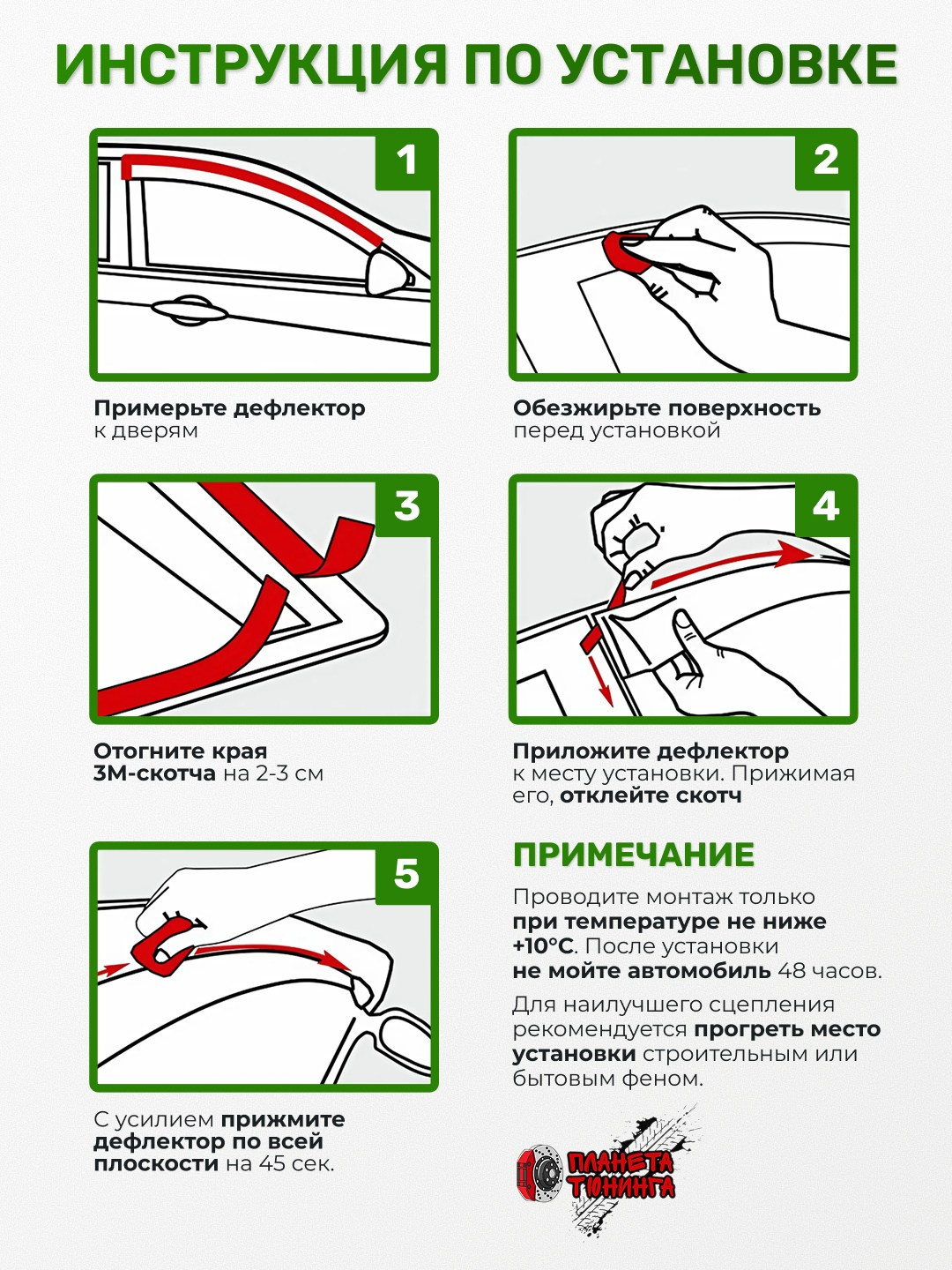 ИНСТРУКЦИЯ ПО УСТАНОВКЕ

1

Примерьте дефлектор к дверям

2

Обезжирьте поверхность перед установкой

3

Отогните края 3М-скотча на 2-3 см

4

Приложите дефлектор к месту установки. Прижимая его, отклейте скотч

5

С усилием прижмите дефлектор по всей плоскости на 45 сек.

ПРИМЕЧАНИЕ

Проводите монтаж только при температуре не ниже +10°С. После установки не мойте автомобиль 48 часов.

Для наилучшего сцепления рекомендуется прогреть место установки строительным или бытовым феном.

ПЛАНЕТА ТЮНИНГА