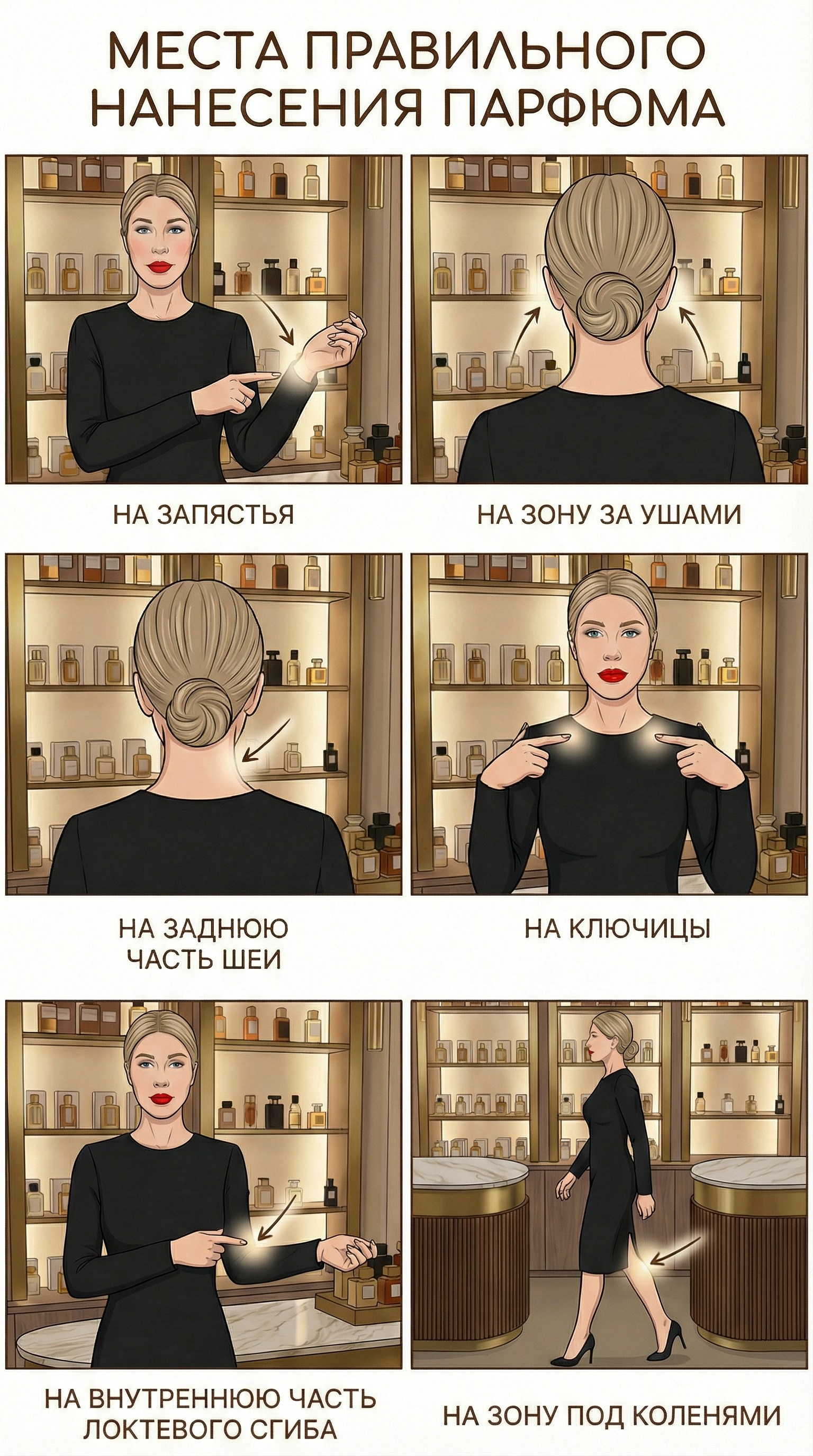 МЕСТА ПРАВИЛЬНОГО НАНЕСЕНИЯ ПАРФЮМА

НА ЗАПЯСТЬЯ

НА ЗОНУ ЗА УШАМИ

НА ЗАДНЮЮ ЧАСТЬ ШЕИ

НА КЛЮЧИЦЫ

НА ВНУТРЕННЮЮ ЧАСТЬ ЛОКТЕВОГО СГИБА

НА ЗОНУ ПОД КОЛЕНЯМИ