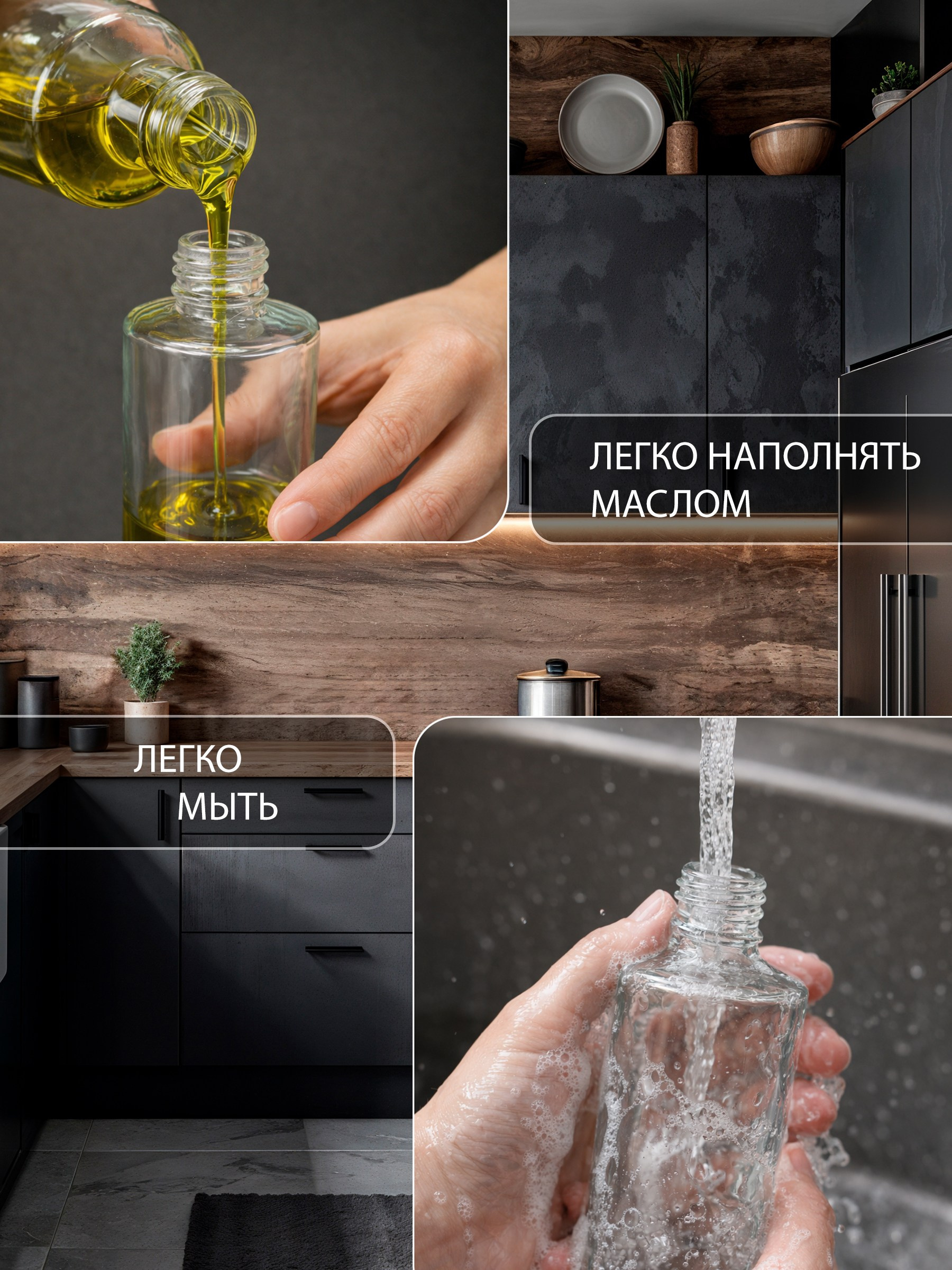 ЛЕГКО НАПОЛНЯТЬ МАСЛОМ

ЛЕГКО МЫТЬ