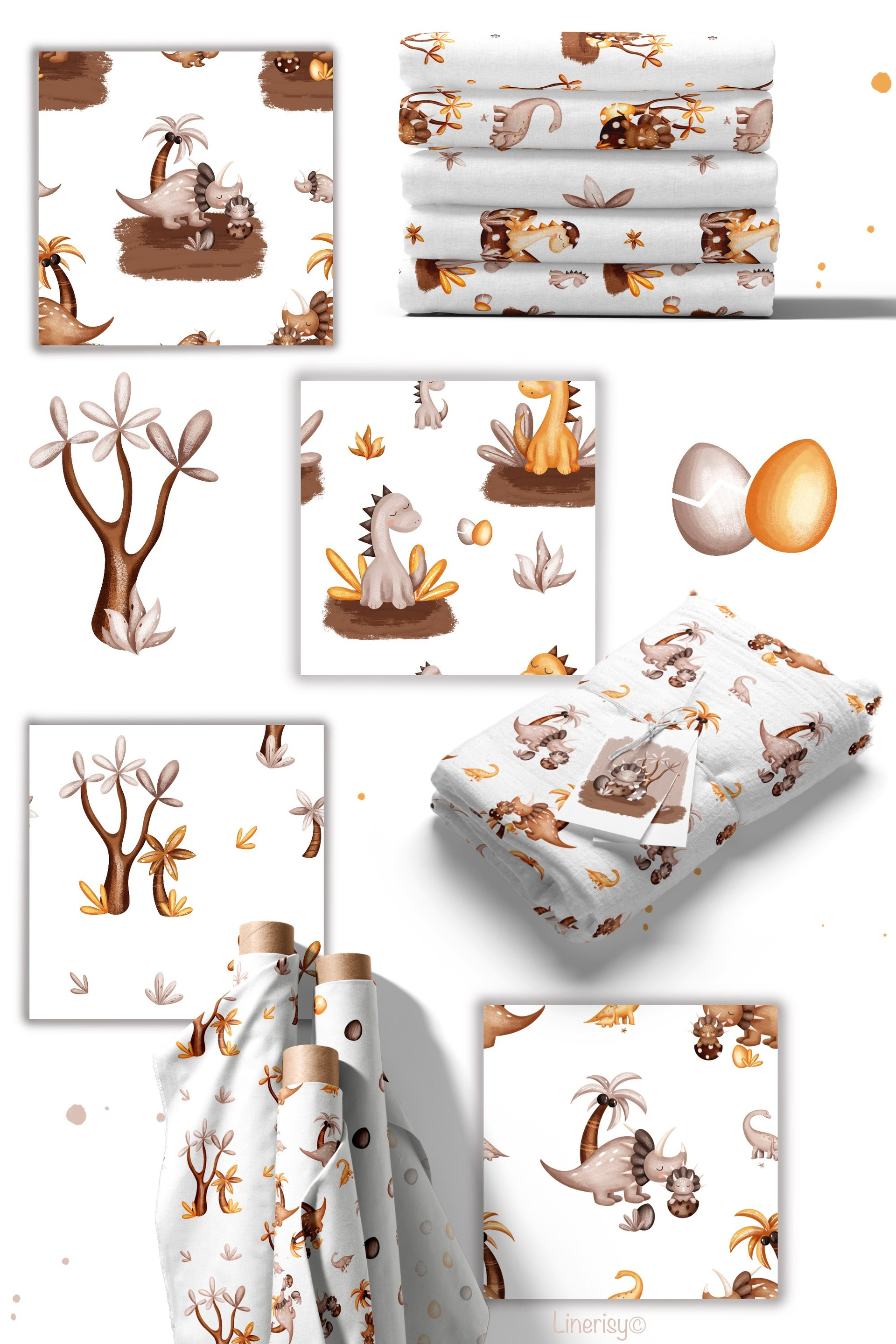 Linerisy©