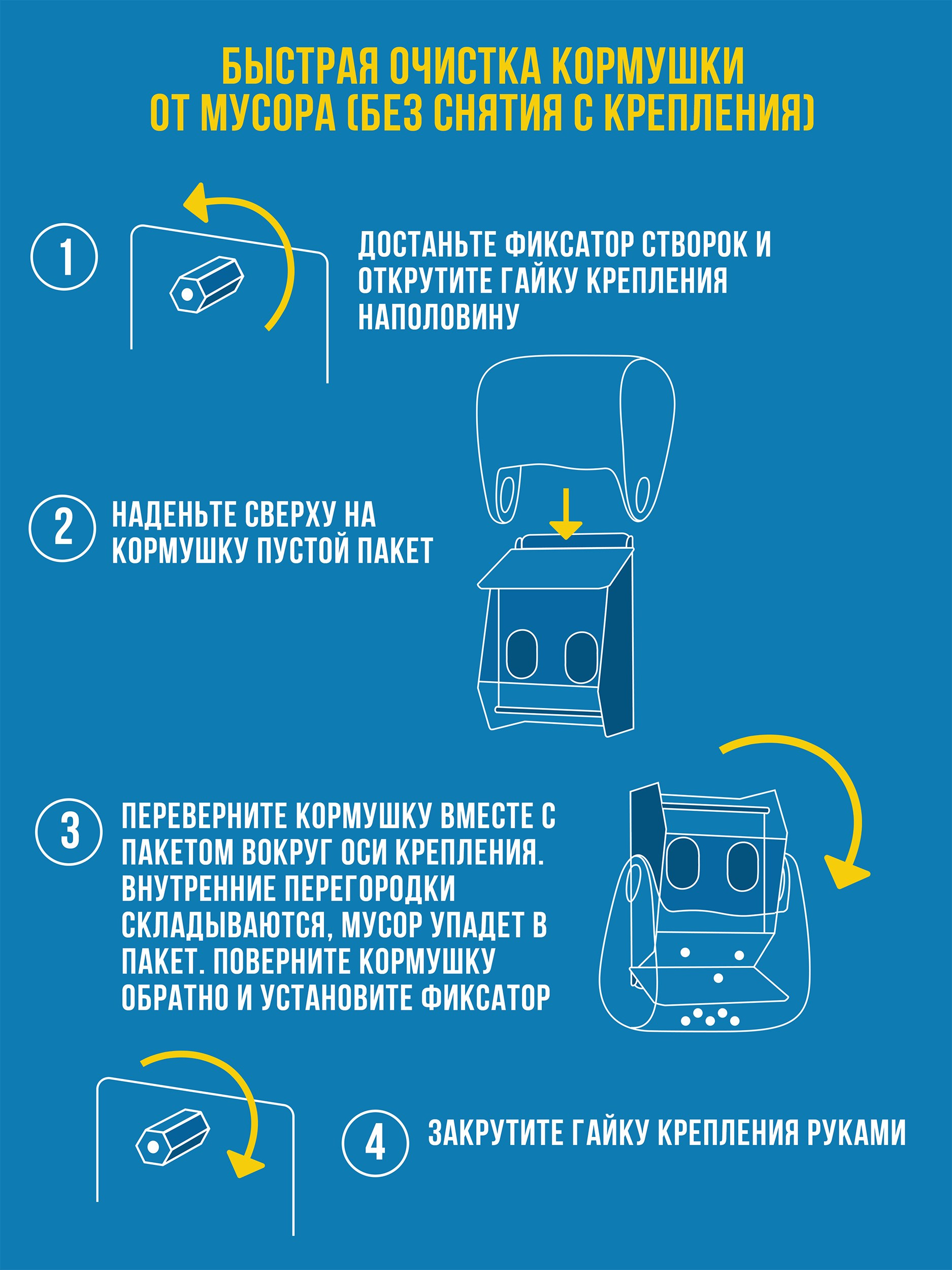 БЫСТРАЯ ОЧИСТКА КОРМУШКИ ОТ МУСОРА (БЕЗ СНЯТИЯ С КРЕПЛЕНИЯ)

1

ДОСТАНЬТЕ ФИКСАТОР СТВОРОК И ОТКРУТИТЕ ГАЙКУ КРЕПЛЕНИЯ НАПОЛОВИНУ

2

НАДЕНЬТЕ СВЕРХУ НА КОРМУШКУ ПУСТОЙ ПАКЕТ

3

ПЕРЕВЕРНИТЕ КОРМУШКУ ВМЕСТЕ С ПАКЕТОМ ВОКРУГ ОСИ КРЕПЛЕНИЯ. ВНУТРЕННИЕ ПЕРЕГОРОДКИ СКЛАДЫВАЮТСЯ, МУСОР УПАДЕТ В ПАКЕТ. ПОВЕРНИТЕ КОРМУШКУ ОБРАТНО И УСТАНОВИТЕ ФИКСАТОР

4

ЗАКРУТИТЕ ГАЙКУ КРЕПЛЕНИЯ РУКАМИ