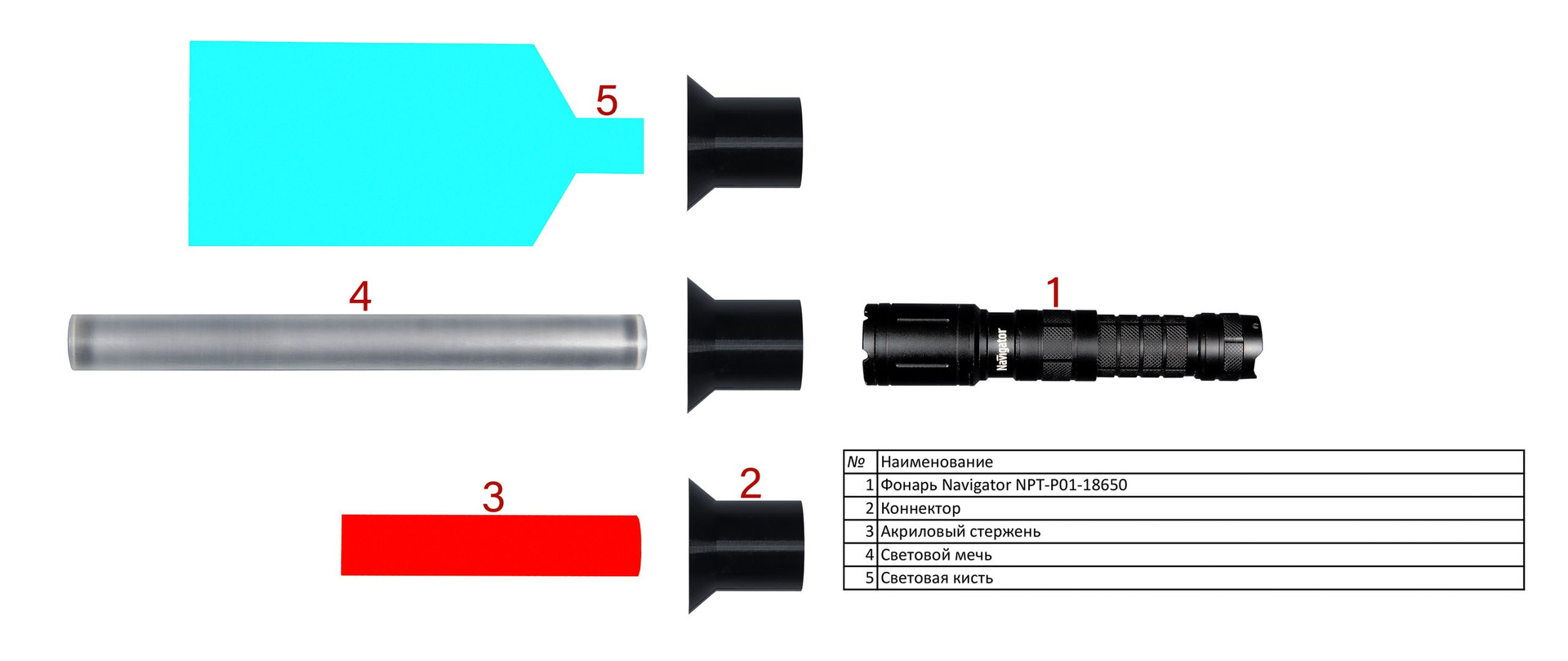 5

4

1

Navigator

3

2

| № | Наименование |
|---|---|
| 1 | Фонарь Navigator NPT-P01-18650 |
| 2 | Коннектор |
| 3 | Акриловый стержень |
| 4 | Световой меч |
| 5 | Световая кисть |