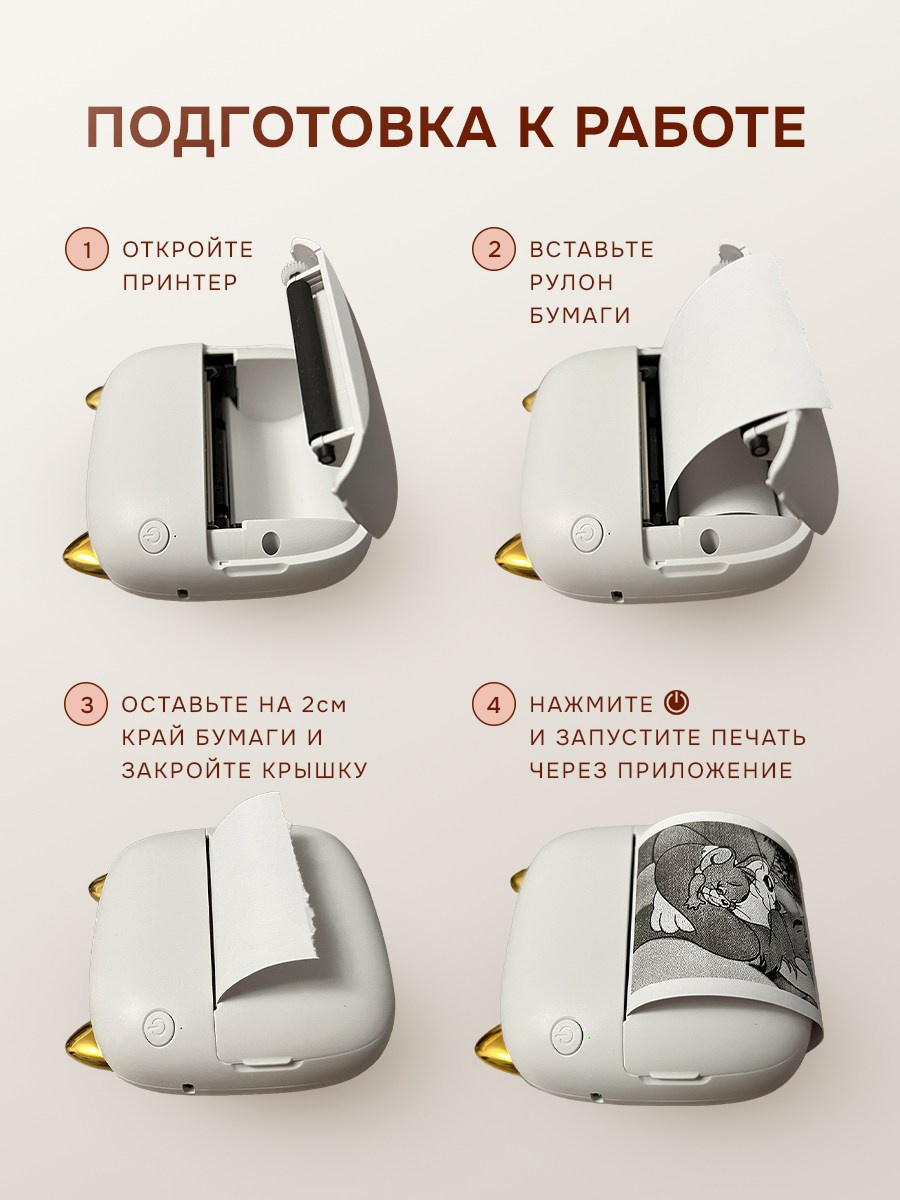 ПОДГОТОВКА К РАБОТЕ

1 ОТКРОЙТЕ ПРИНТЕР

2 ВСТАВЬТЕ РУЛОН БУМАГИ

3 ОСТАВЬТЕ НА 2см КРАЙ БУМАГИ И ЗАКРОЙТЕ КРЫШКУ

4 НАЖМИТЕ И ЗАПУСТИТЕ ПЕЧАТЬ ЧЕРЕЗ ПРИЛОЖЕНИЕ