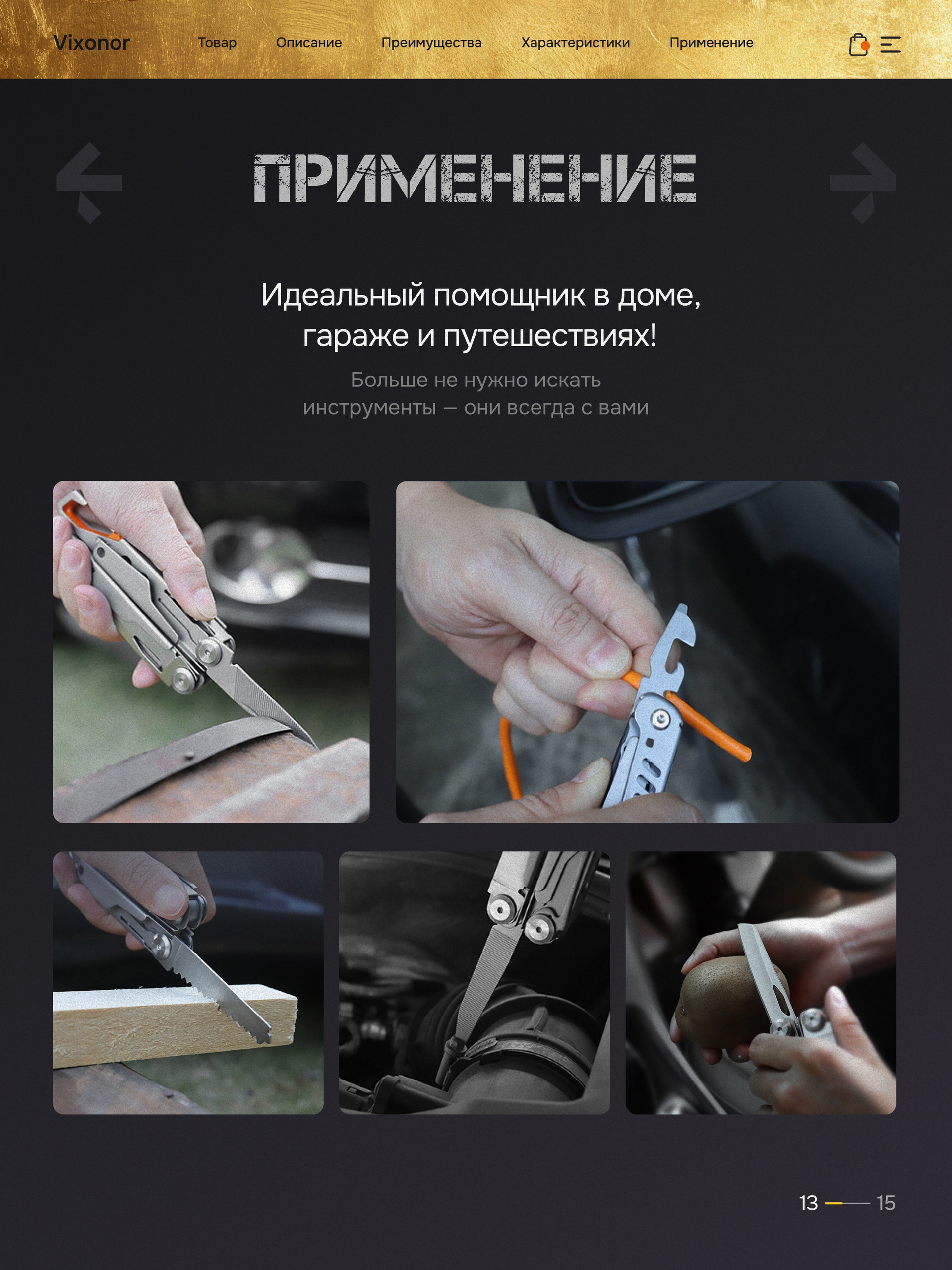 Vixonor Товар Описание Преимущества Характеристики Применение

ПРИМЕНЕНИЕ

Идеальный помощник в доме, гараже и путешествиях!

Больше не нужно искать инструменты — они всегда с вами

13 15