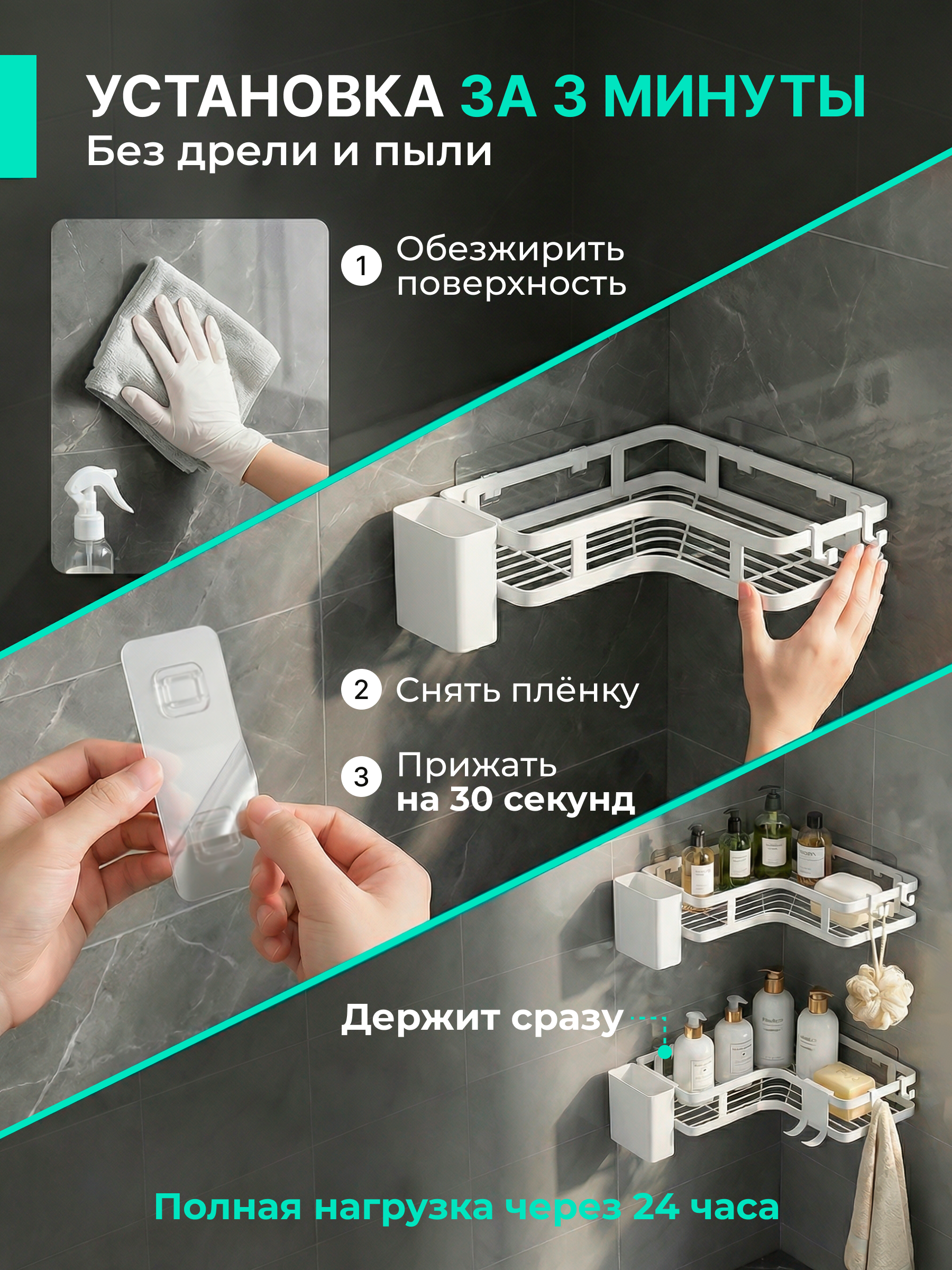 УСТАНОВКА ЗА 3 МИНУТЫ
Без дрели и пыли

1 Обезжирить поверхность

2 Снять плёнку

3 Прижать на 30 секунд

Держит сразу

Полная нагрузка через 24 часа