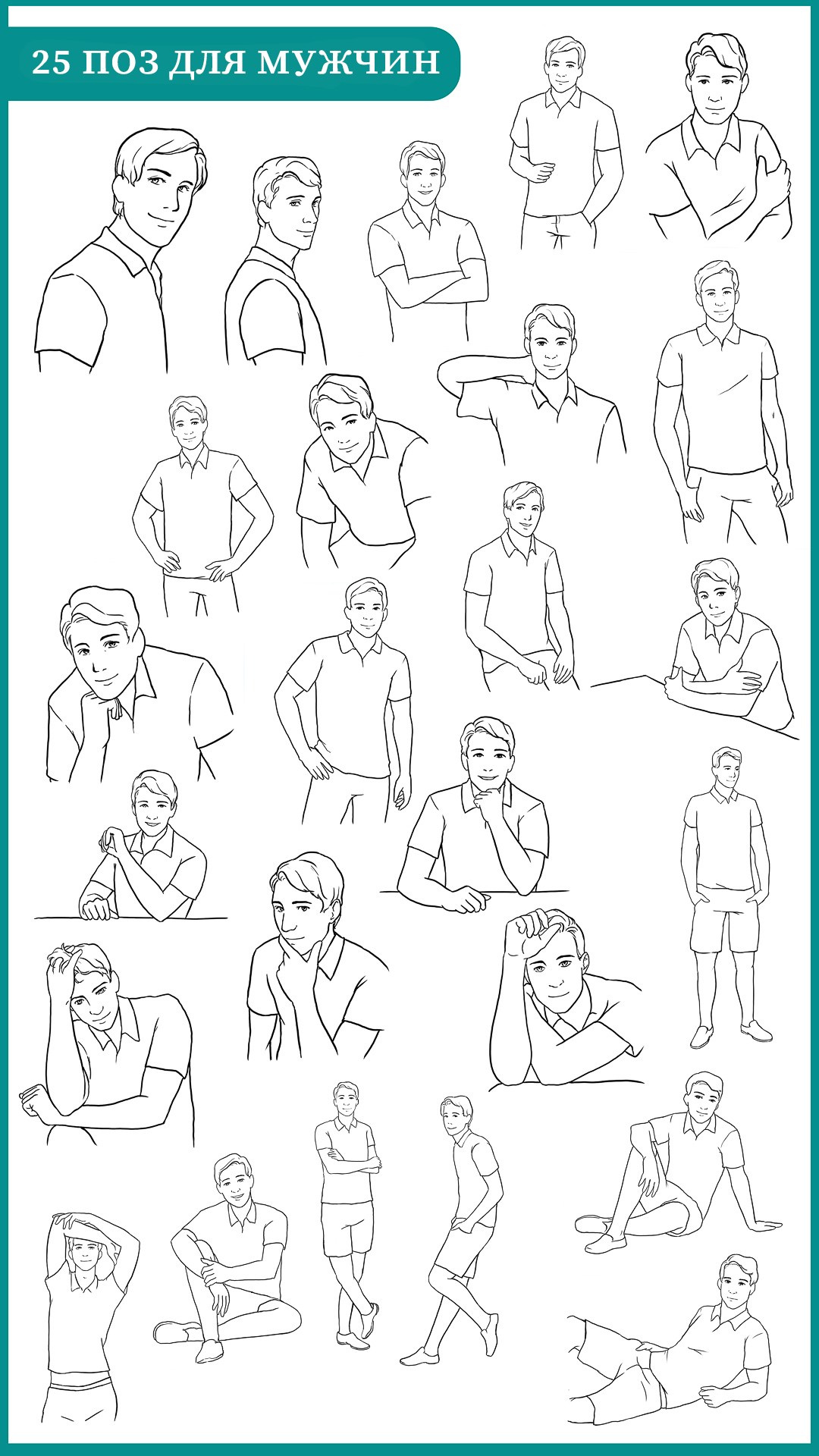 25 ПОЗ ДЛЯ МУЖЧИН