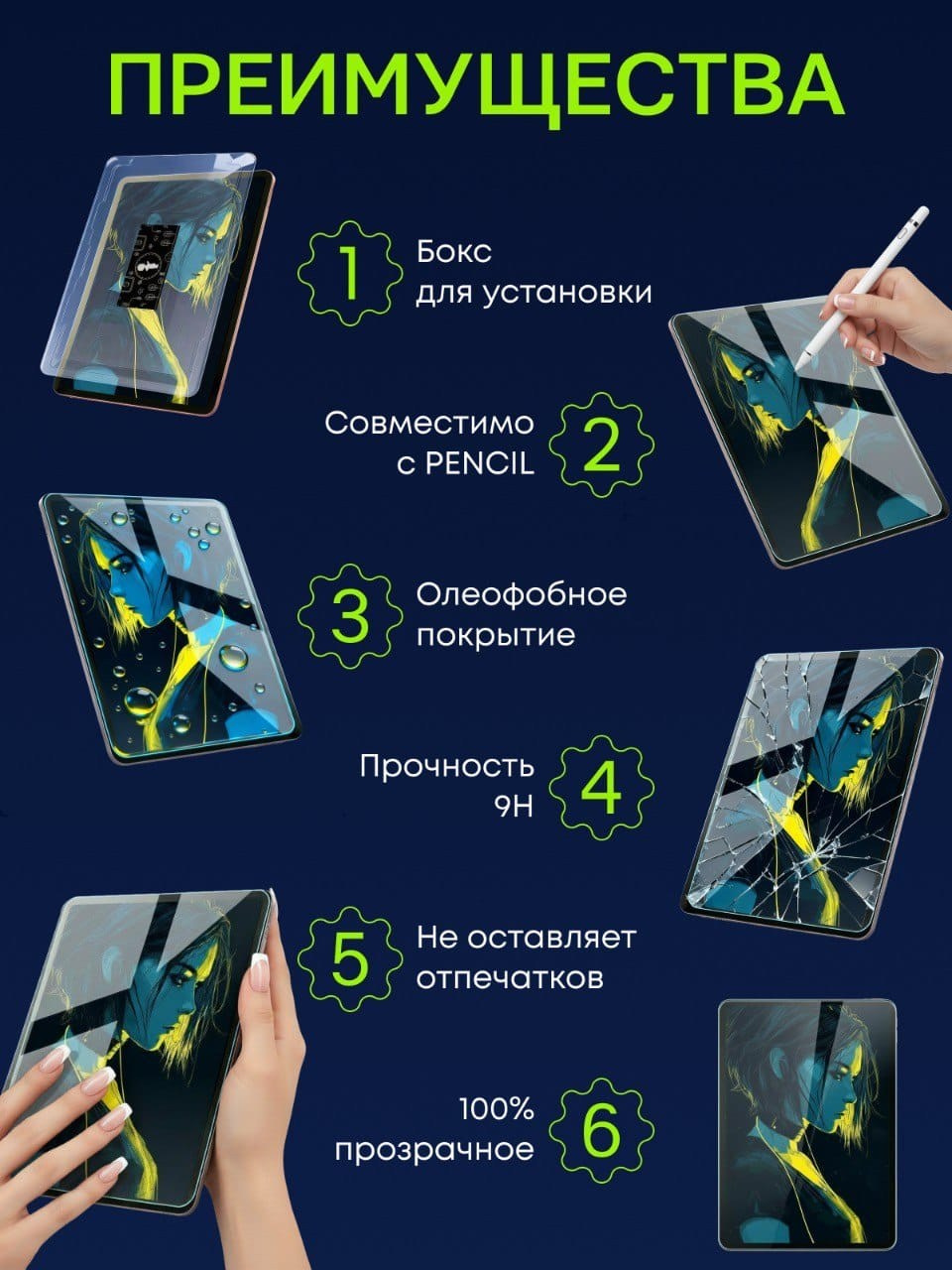 ПРЕИМУЩЕСТВА

1 Бокс для установки

Совместимо с PENCIL 2

3 Олеофобное покрытие

Прочность 9H 4

5 Не оставляет отпечатков

100% прозрачное 6