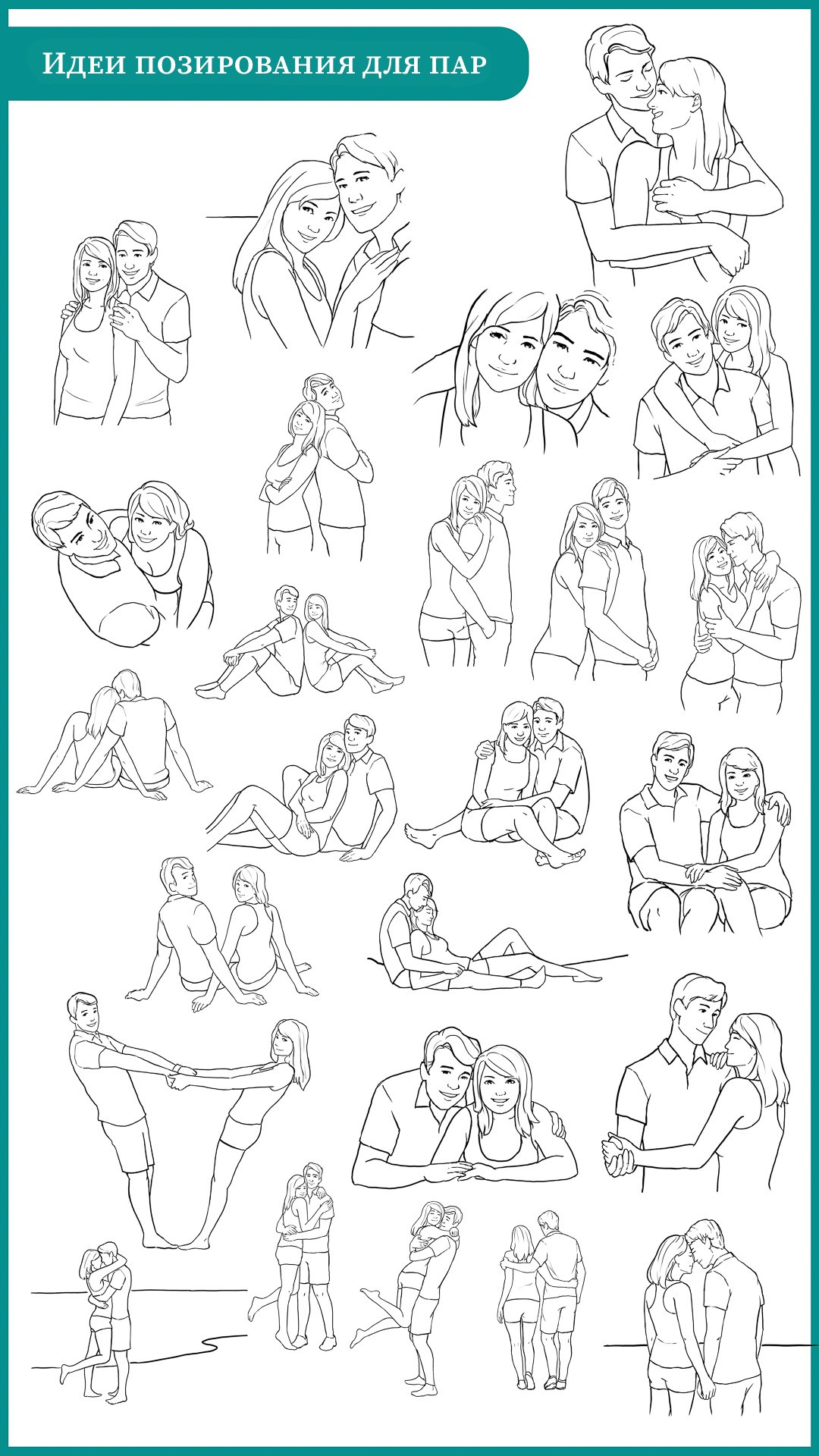 Идеи позирования для пар